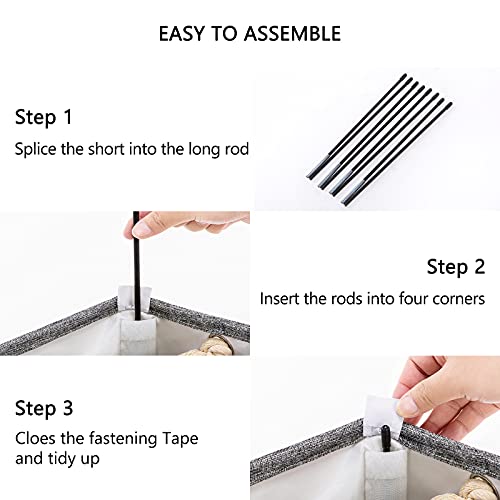 EASY TO ASSEMBLE

Step 1

Splice the short into the long rod

Step 2

Insert the rods into four corners

Step 3

Cloes the fastening Tape and tidy up