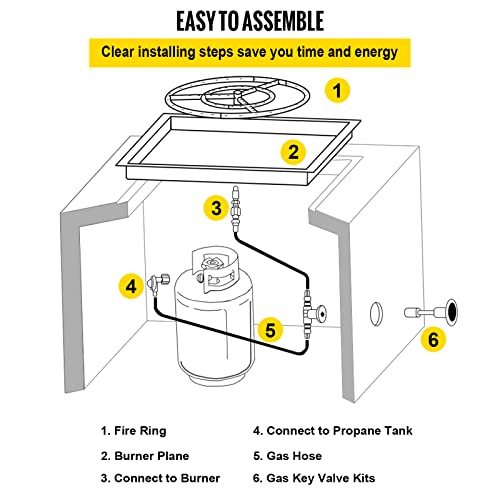 EASY TO ASSEMBLE

Clear installing steps save you time and energy

1

2

3

4

5

6

1. Fire Ring
2. Burner Plane
3. Connect to Burner

4. Connect to Propane Tank
5. Gas Hose
6. Gas Key Valve Kits