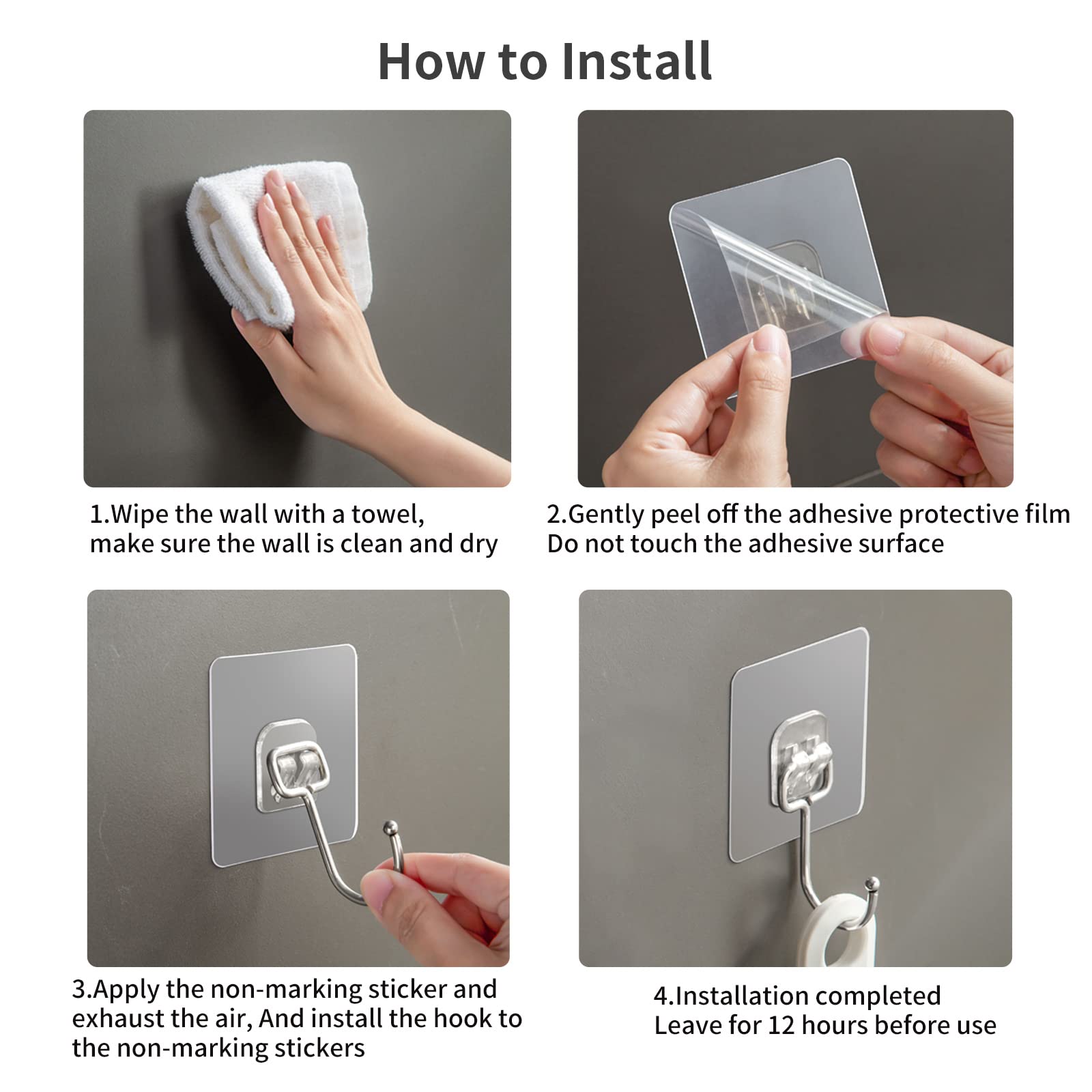 How to Install

1.Wipe the wall with a towel, make sure the wall is clean and dry

2.Gently peel off the adhesive protective film Do not touch the adhesive surface

3.Apply the non-marking sticker and exhaust the air, And install the hook to the non-marking stickers

4.Installation completed Leave for 12 hours before use