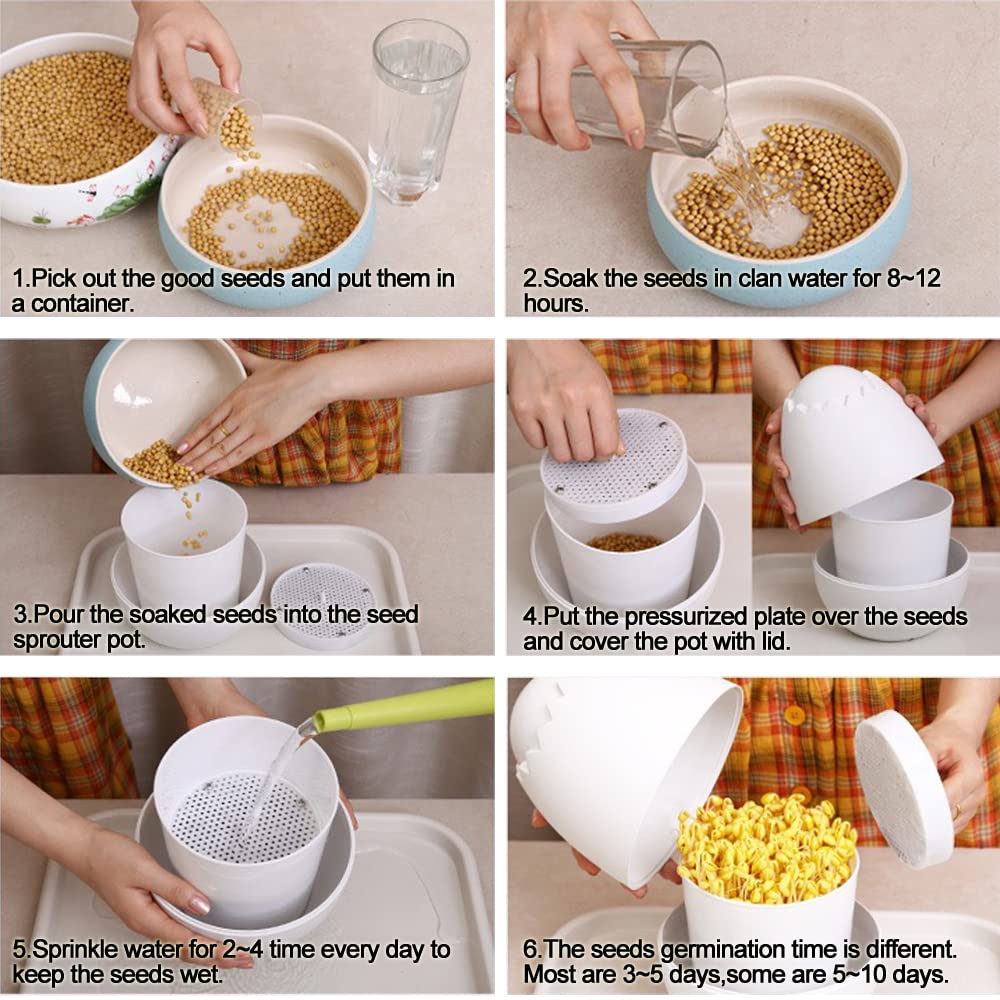 1.Pick out the good seeds and put them in a container.

2.Soak the seeds in clan water for 8~12 hours.

3.Pour the soaked seeds into the seed sprouter pot.

4.Put the pressurized plate over the seeds and cover the pot with lid.

5.Sprinkle water for 2~4 time every day to keep the seeds wet.

6.The seeds germination time is different. Most are 3~5 days,some are 5~10 days.