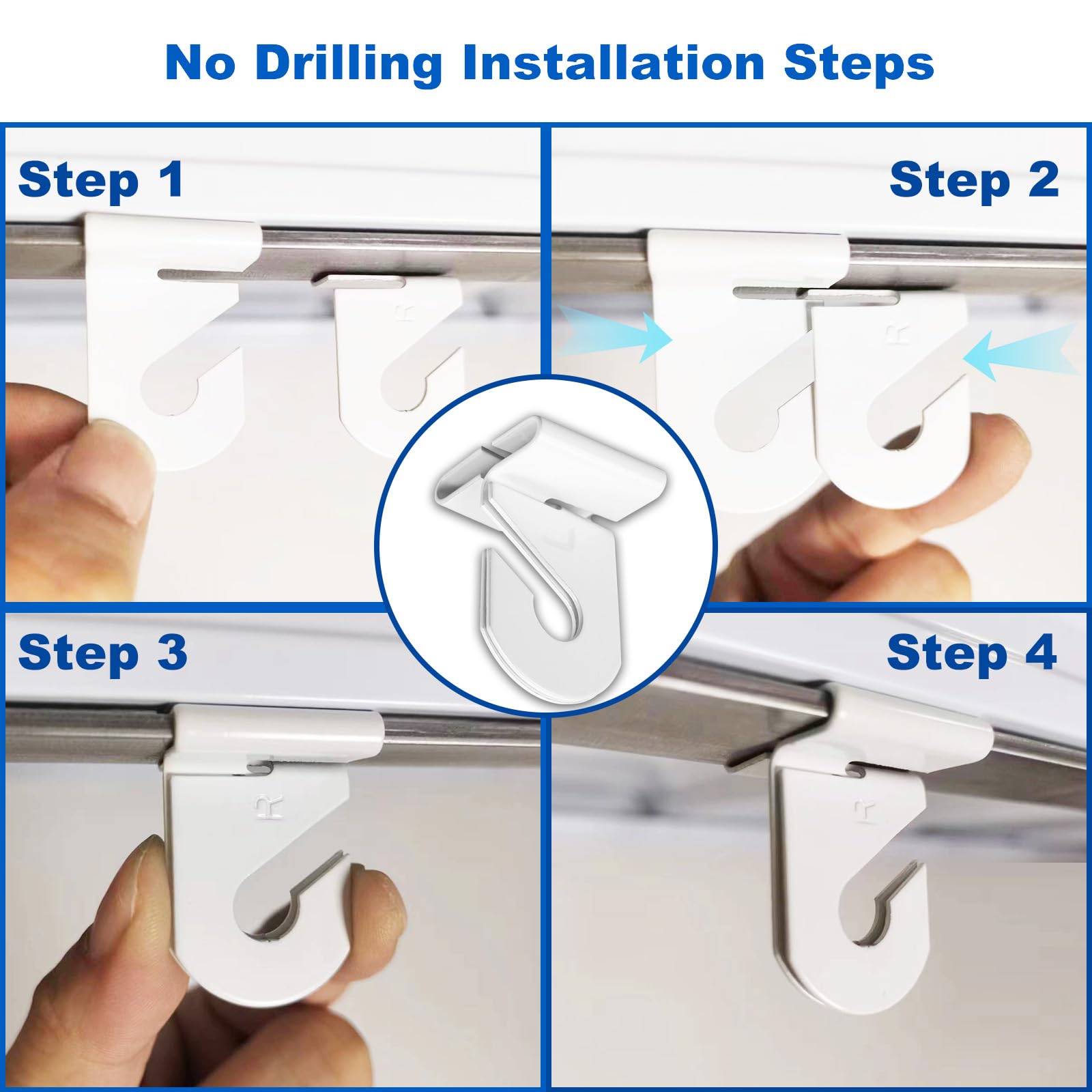 No Drilling Installation Steps

Step 1

R

Step 2

R

L

Step 3

R

Step 4

R