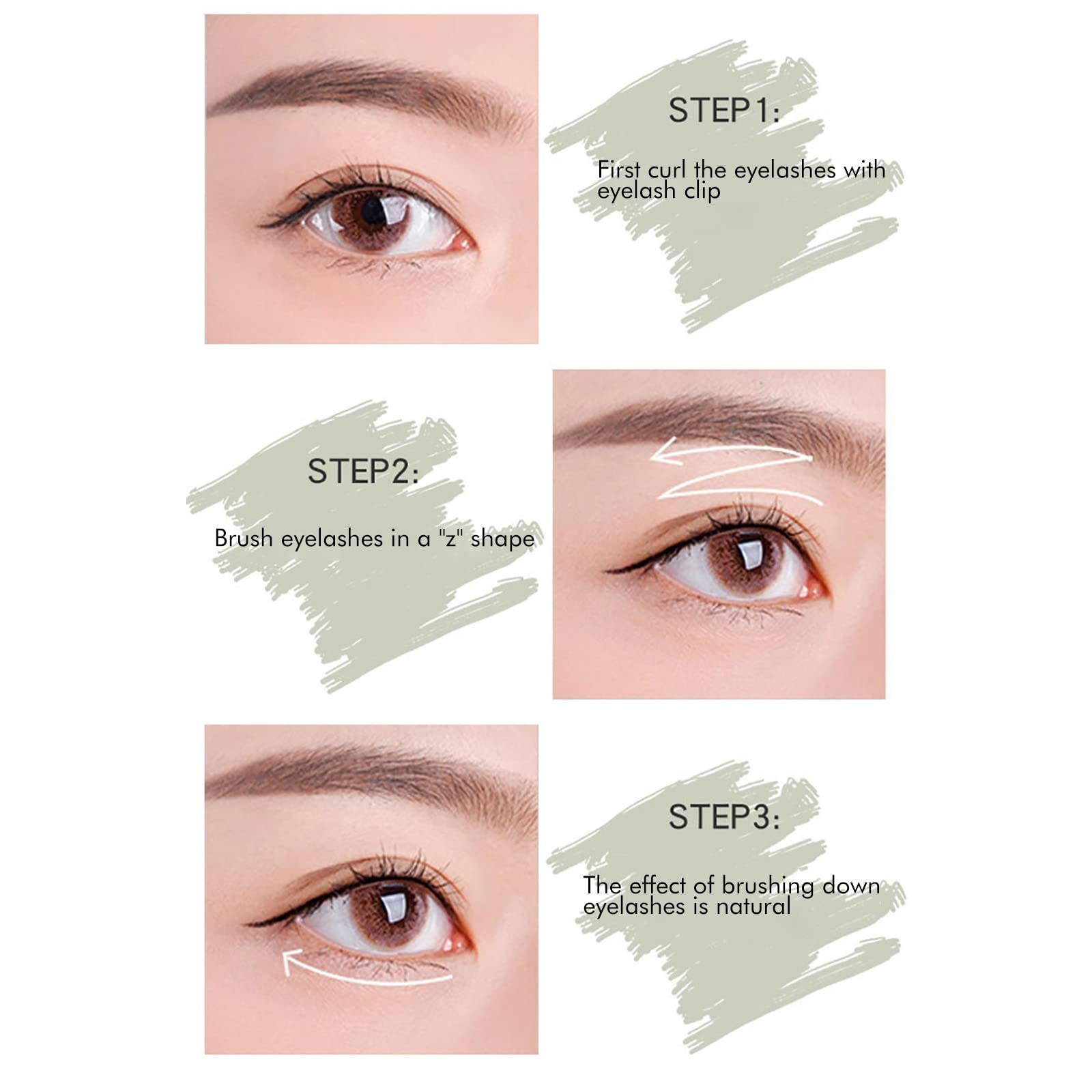 STEP1:

First curl the eyelashes with eyelash clip

STEP2:

Brush eyelashes in a "z" shape

STEP3:

The effect of brushing down eyelashes is natural