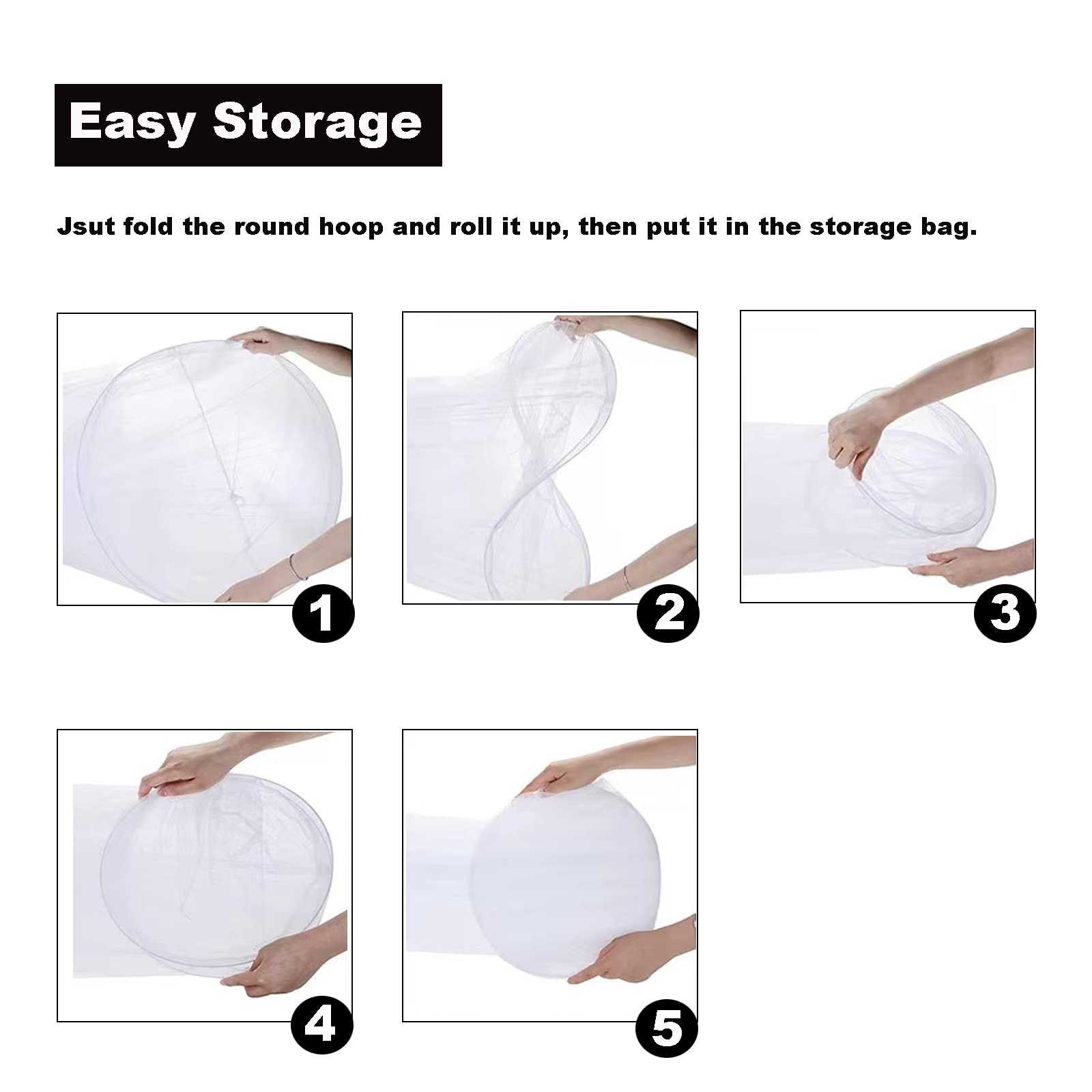 Easy Storage

Jsut fold the round hoop and roll it up, then put it in the storage bag.

1

2

3

4

5