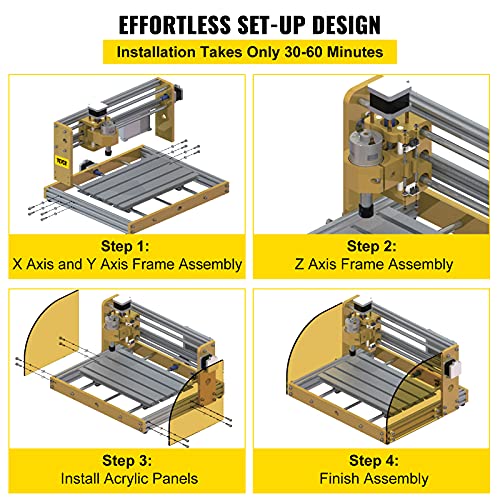 EFFORTLESS SET-UP DESIGN
Installation Takes Only 30-60 Minutes

VEVOR

Step 1:
X Axis and Y Axis Frame Assembly

Step 2:
Z Axis Frame Assembly

Step 3:
Install Acrylic Panels

Step 4:
Finish Assembly