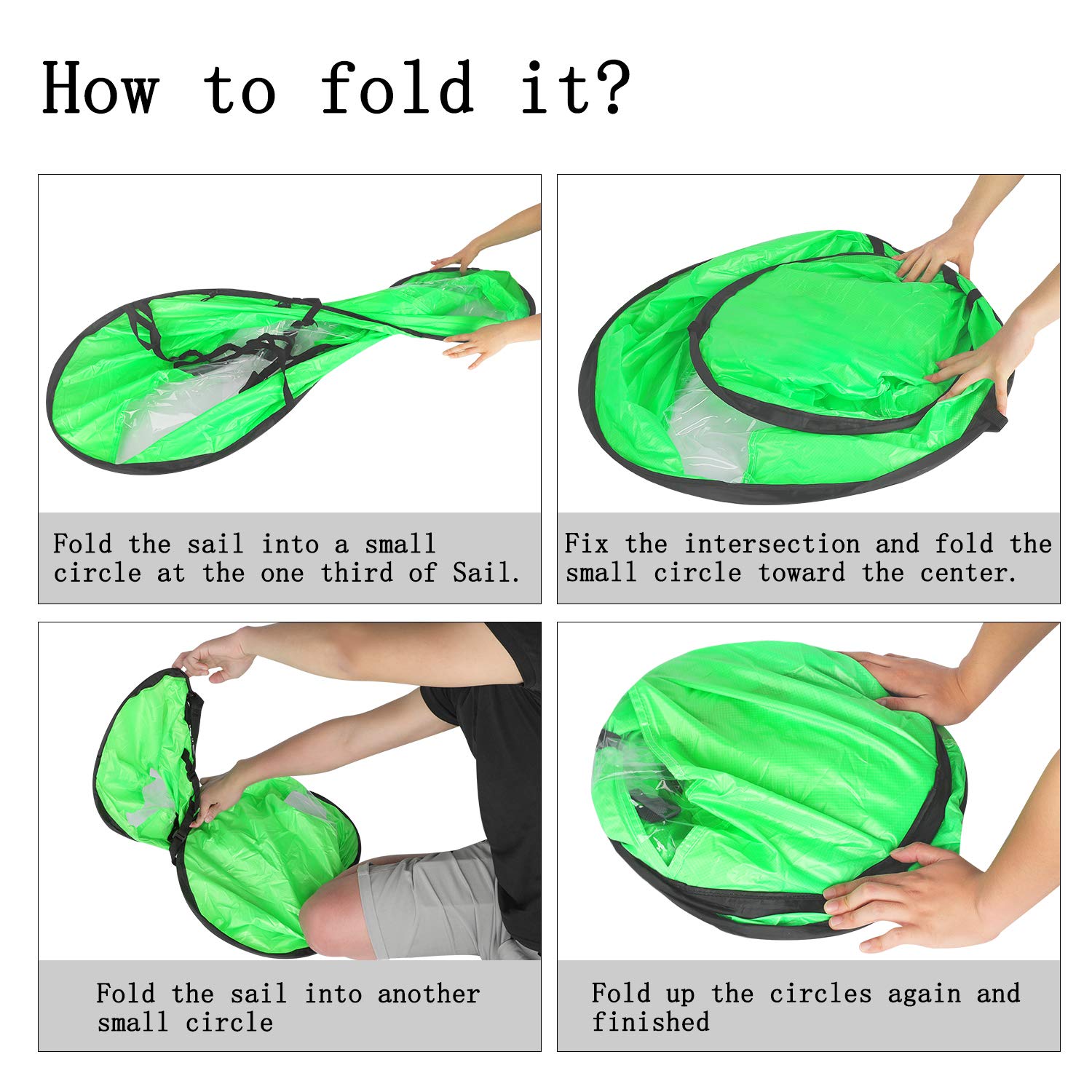 How to fold it?

Fold the sail into a small circle at the one third of Sail.

Fix the intersection and fold the small circle toward the center.

Fold the sail into another small circle

Fold up the circles again and finished