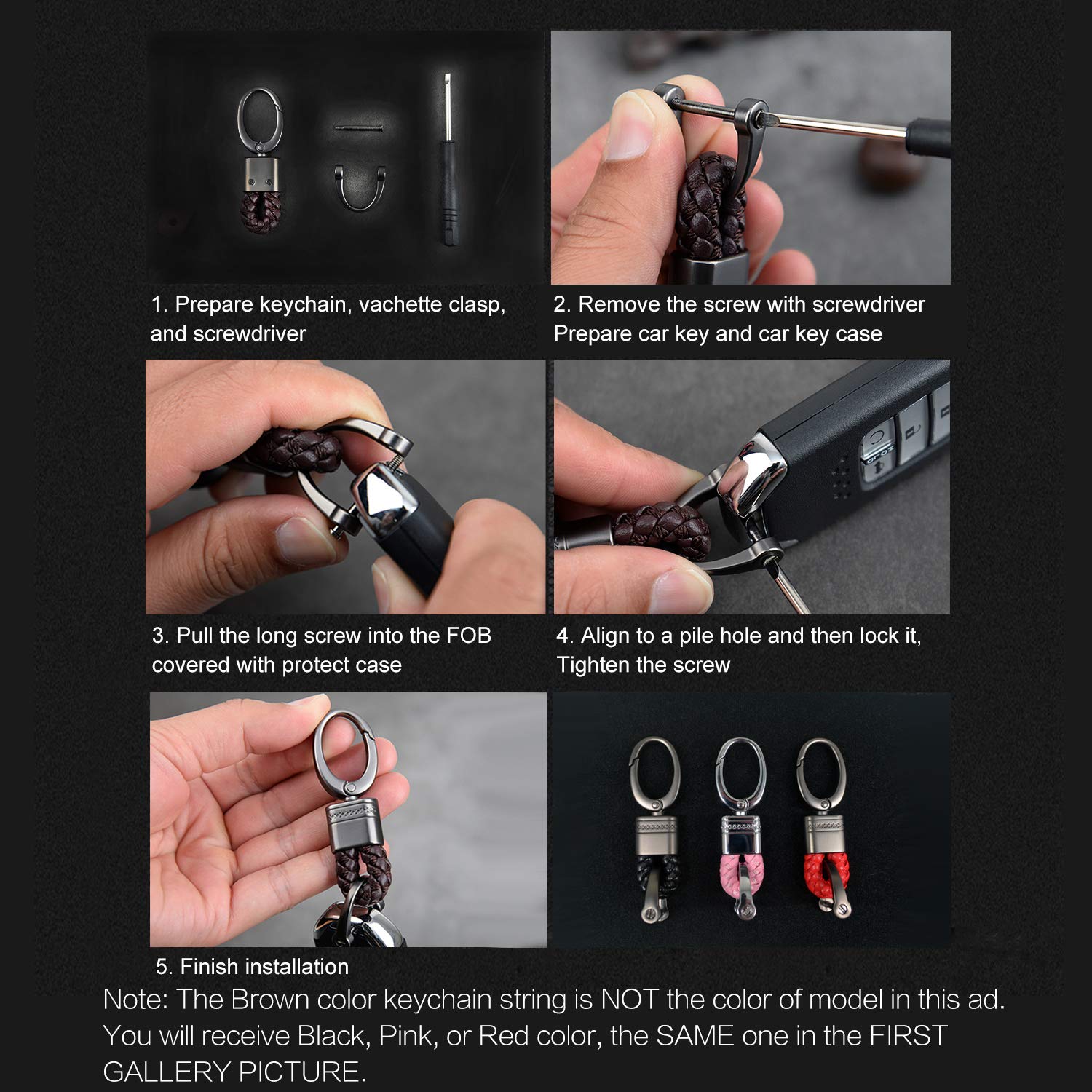 1. Prepare keychain, vachette clasp, and screwdriver

2. Remove the screw with screwdriver
Prepare car key and car key case

3. Pull the long screw into the FOB covered with protect case

4. Align to a pile hole and then lock it, Tighten the screw

5. Finish installation

Note: The Brown color keychain string is NOT the color of model in this ad. You will receive Black, Pink, or Red color, the SAME one in the FIRST GALLERY PICTURE.