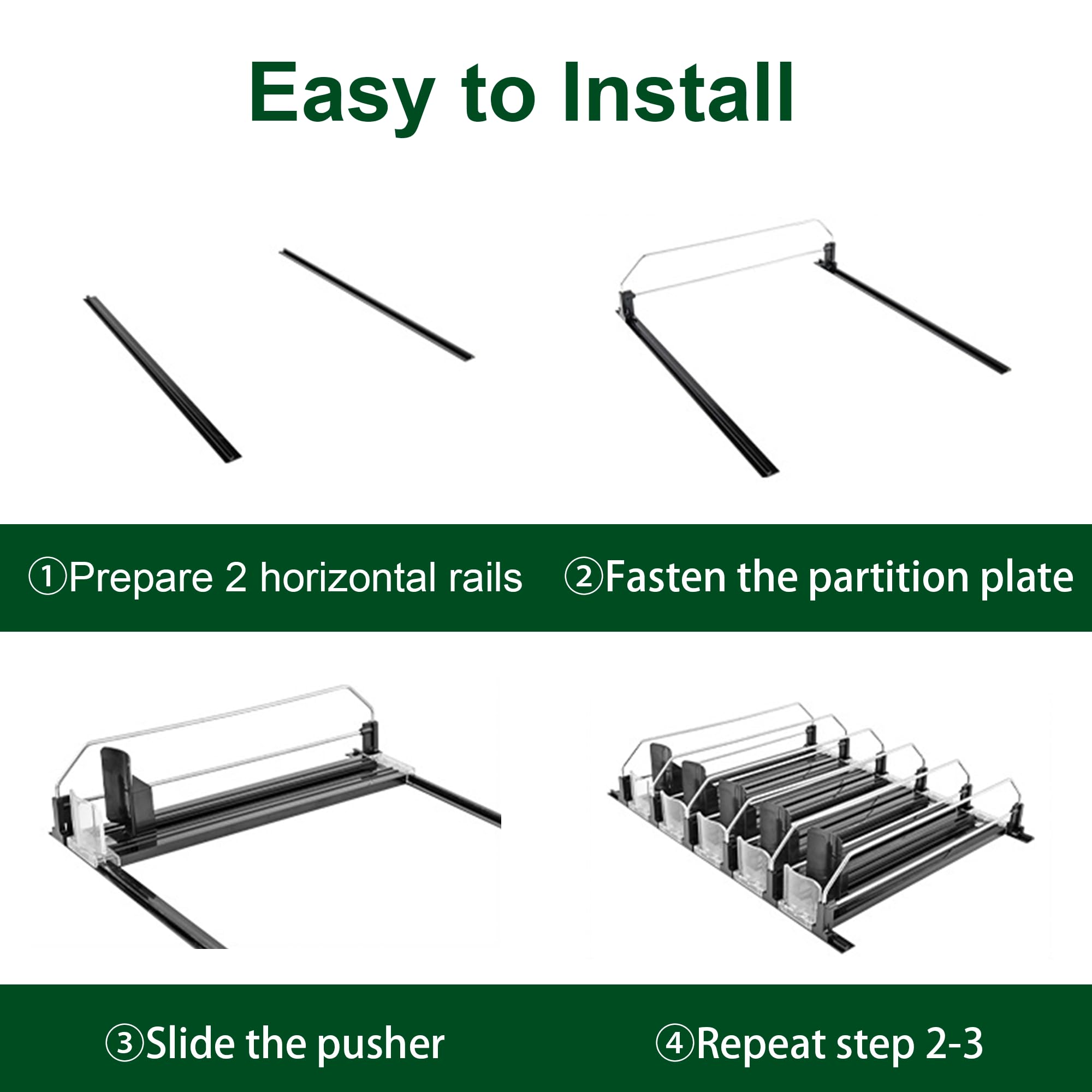 Easy to Install

①Prepare 2 horizontal rails

②Fasten the partition plate

③Slide the pusher

④Repeat step 2-3