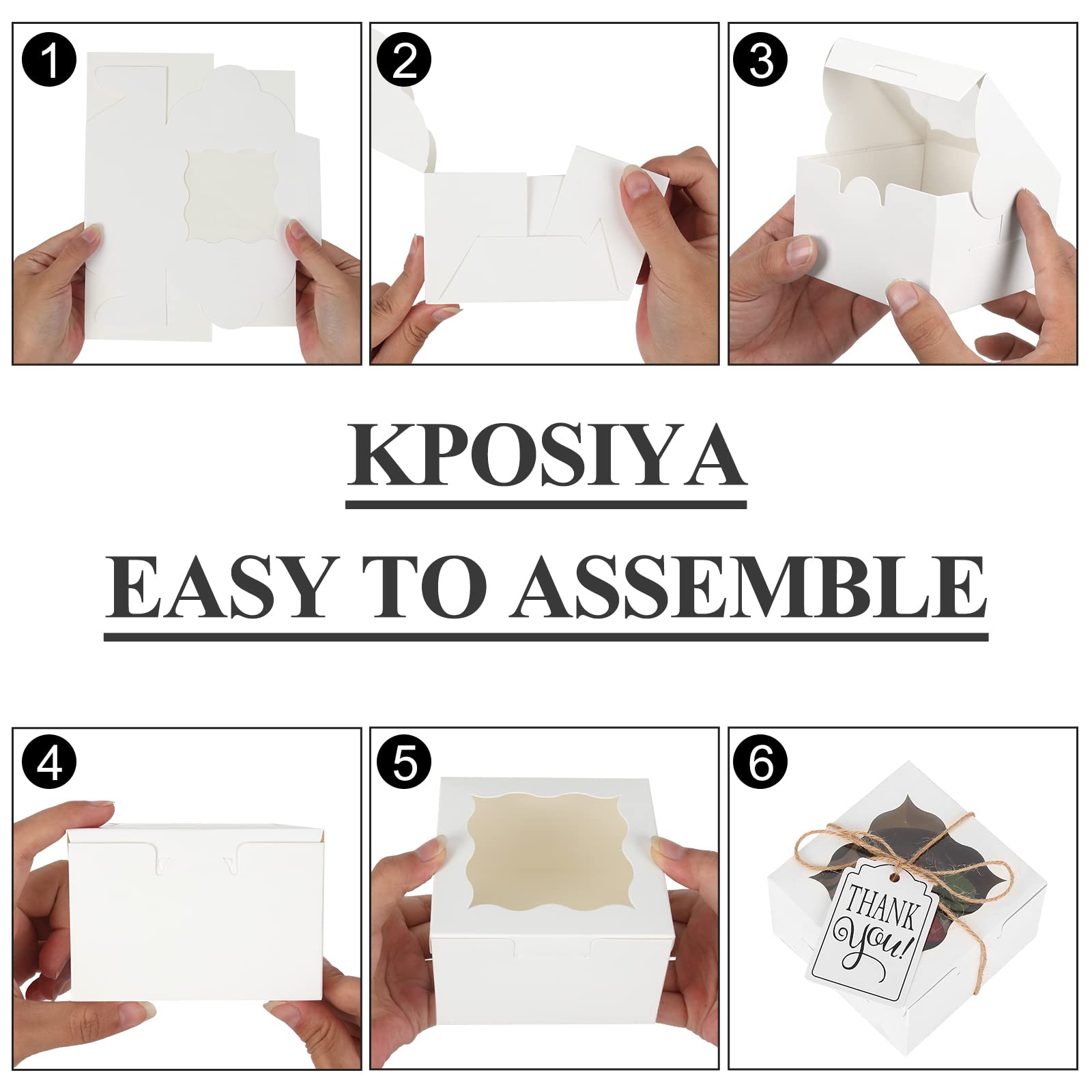 1

2

3

KPOSIYA

EASY TO ASSEMBLE

4

5

6

THANK you!