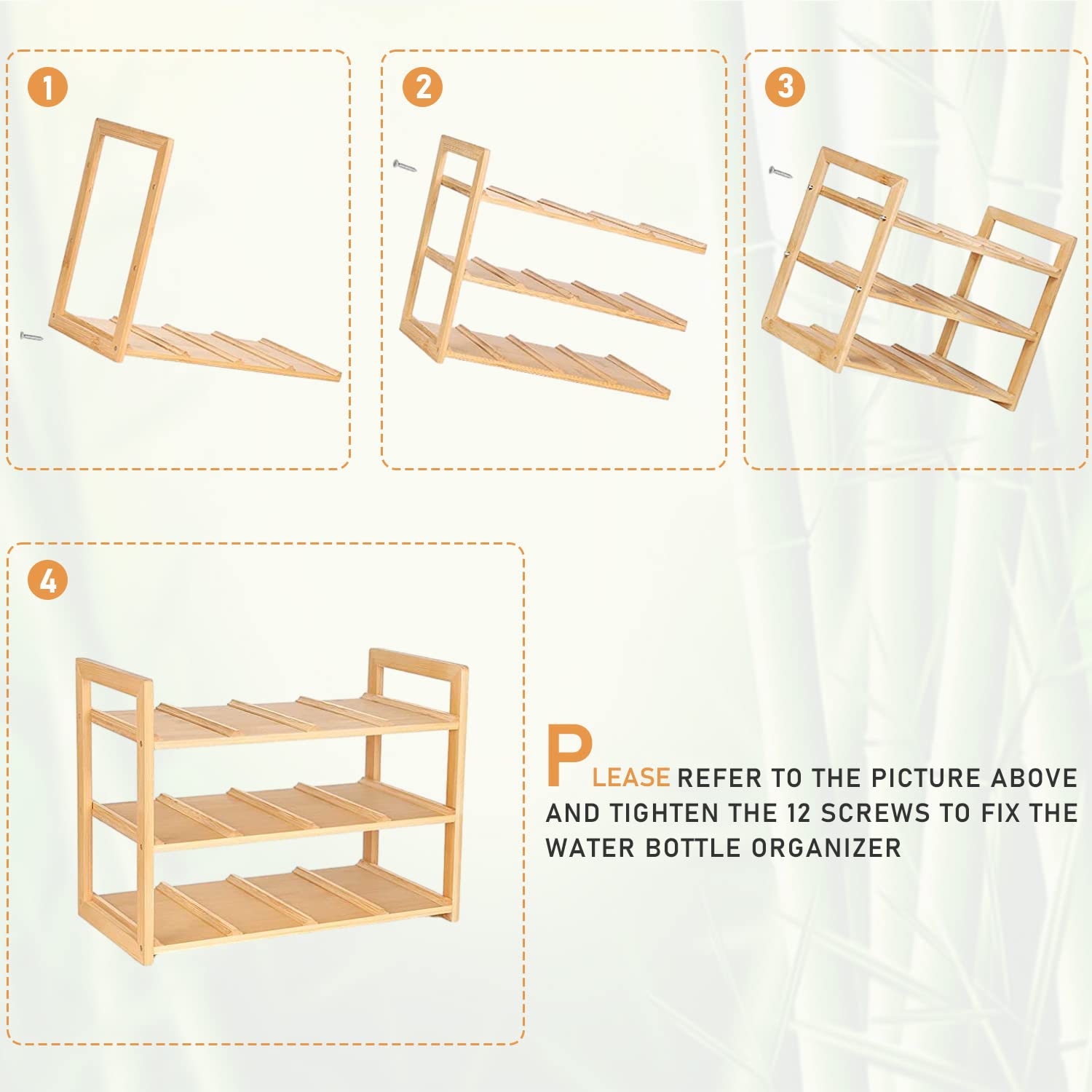 1

2

3

4

PLEASE REFER TO THE PICTURE ABOVE AND TIGHTEN THE 12 SCREWS TO FIX THE WATER BOTTLE ORGANIZER