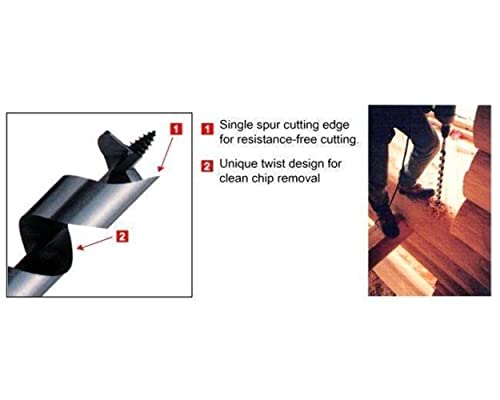 1

2

1 Single spur cutting edge for resistance-free cutting.

2 Unique twist design for clean chip removal