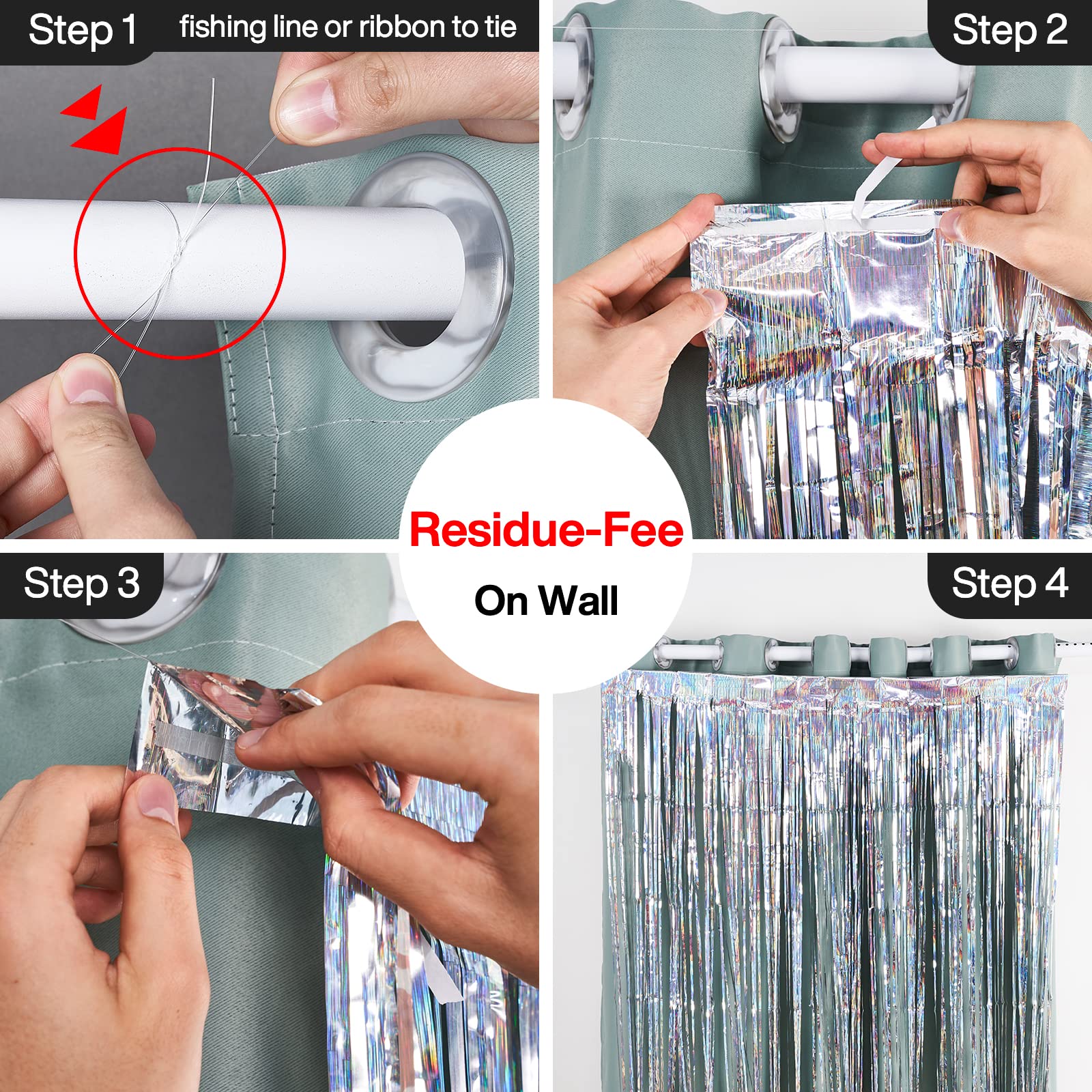 Step 1 fishing line or ribbon to tie

Step 2

Residue-Fee

On Wall

Step 3

Step 4