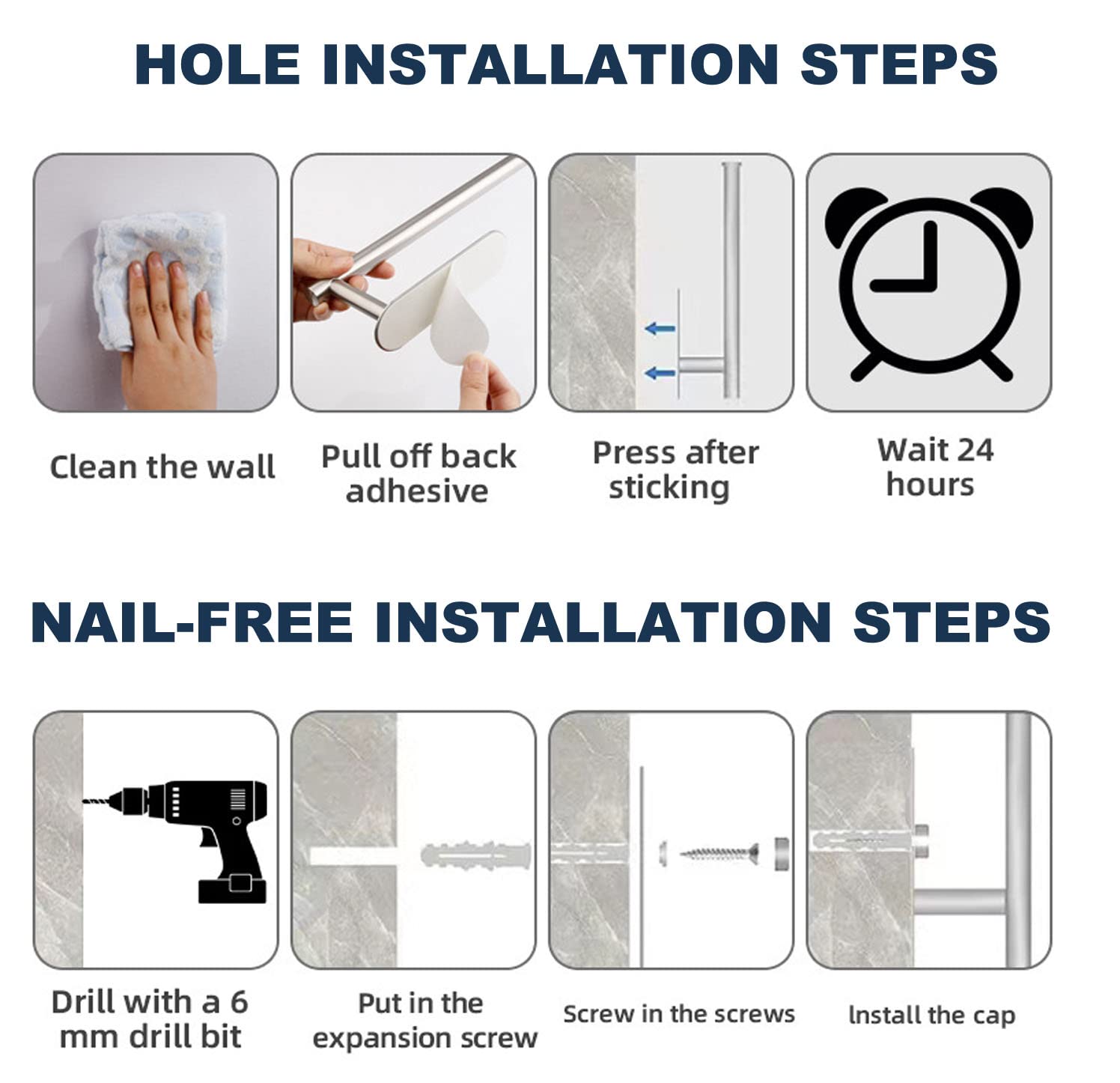 HOLE INSTALLATION STEPS

Clean the wall

Pull off back adhesive

Press after sticking

Wait 24 hours

NAIL-FREE INSTALLATION STEPS

Drill with a 6 mm drill bit

Put in the expansion screw

Screw in the screws

Install the cap