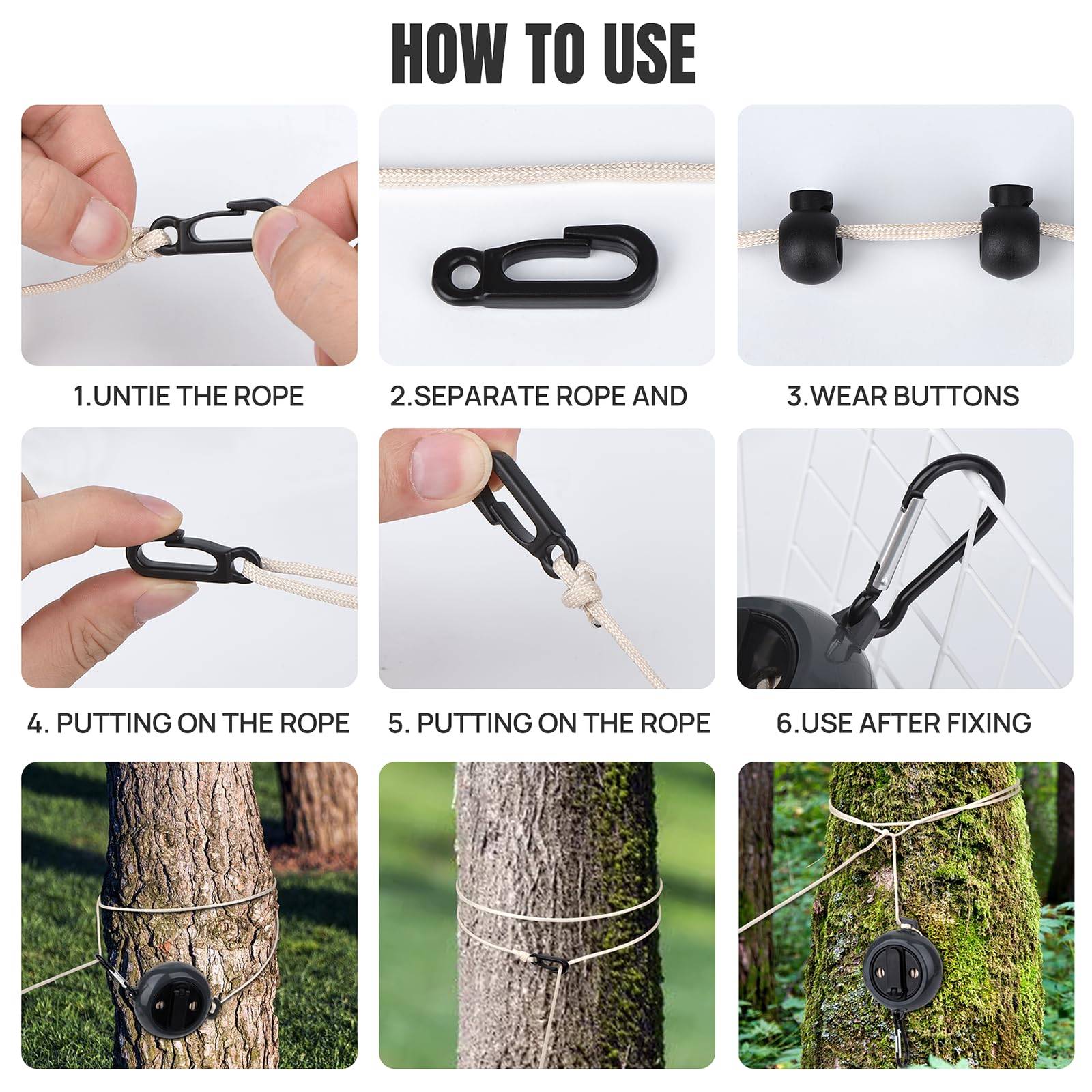 HOW TO USE

1.UNTIE THE ROPE

2.SEPARATE ROPE AND

3.WEAR BUTTONS

4. PUTTING ON THE ROPE

5. PUTTING ON THE ROPE

6.USE AFTER FIXING