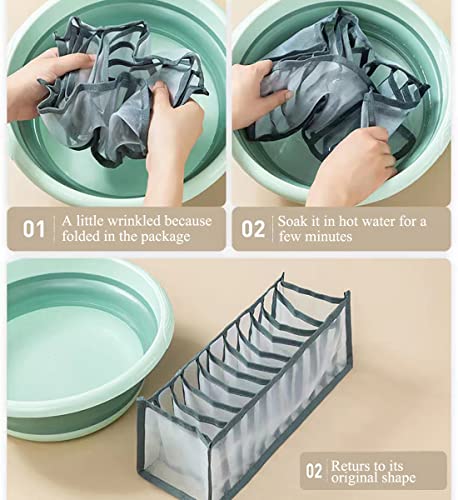 01 A little wrinkled because folded in the package

02 Soak it in hot water for a few minutes

02 Returs to its original shape