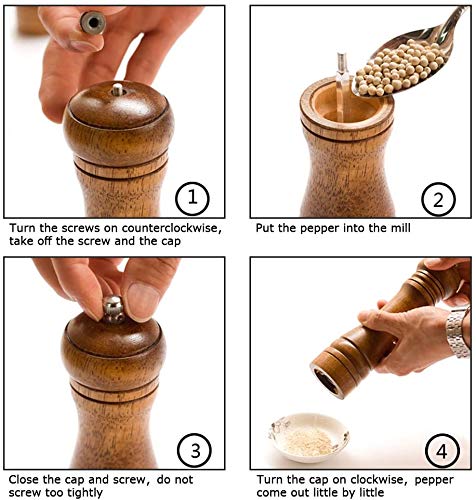 1

Turn the screws on counterclockwise, take off the screw and the cap

2

Put the pepper into the mill

3

Close the cap and screw, do not screw too tightly

4

Turn the cap on clockwise, pepper come out little by little