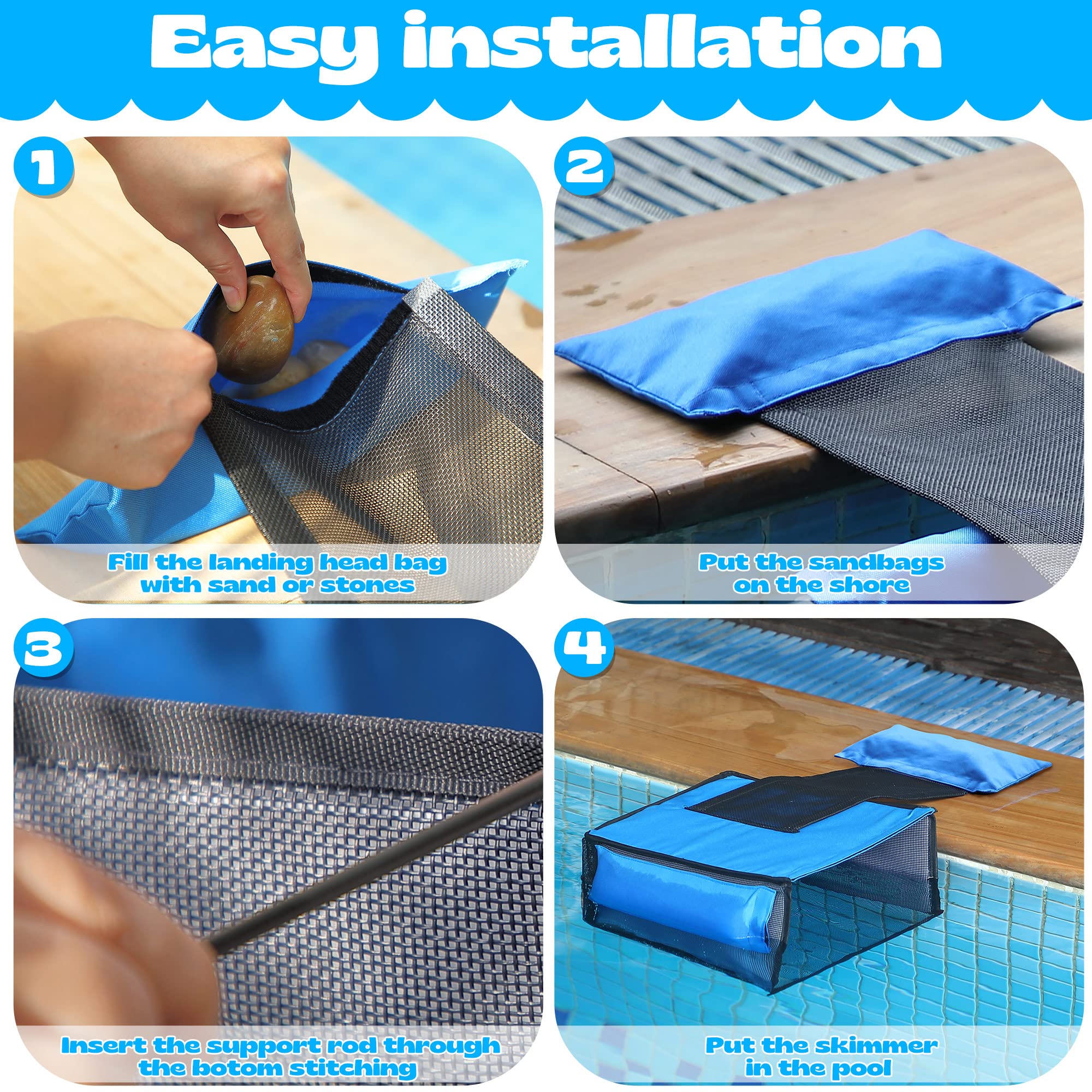 Easy installation

1

Fill the landing head bag with sand or stones

2

Put the sandbags on the shore

3

Insert the support rod through the botom stitching

4

Put the skimmer in the pool