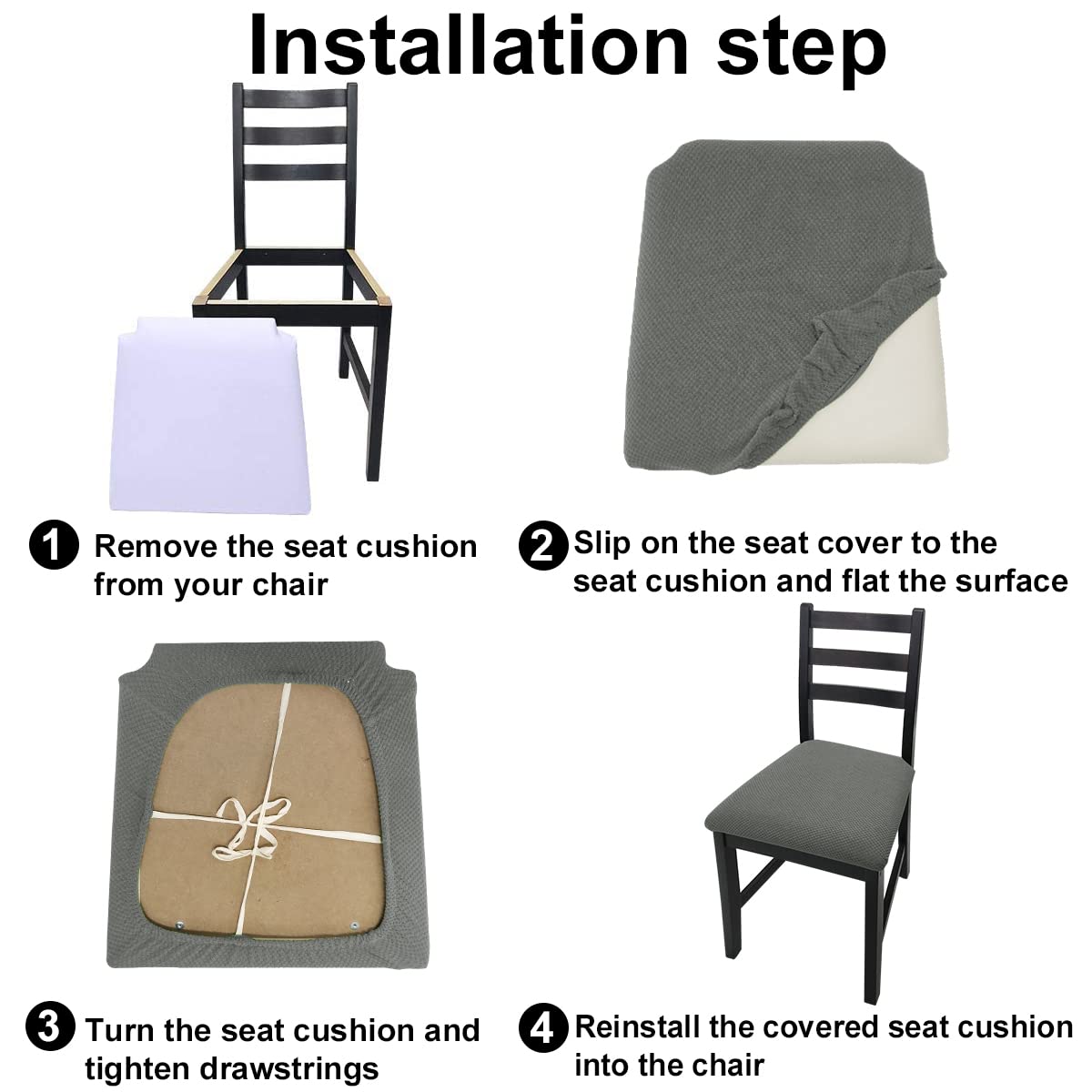 Installation step

1 Remove the seat cushion from your chair

2 Slip on the seat cover to the seat cushion and flat the surface

3 Turn the seat cushion and tighten drawstrings

4 Reinstall the covered seat cushion into the chair