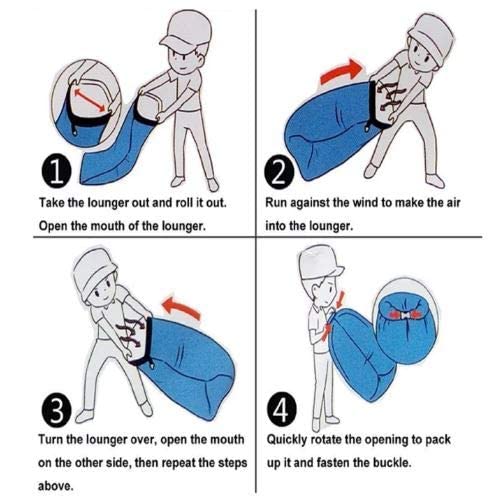 1

Take the lounger out and roll it out. Open the mouth of the lounger.

2

Run against the wind to make the air into the lounger.

3

Turn the lounger over, open the mouth on the other side, then repeat the steps above.

4

Quickly rotate the opening to pack up it and fasten the buckle.