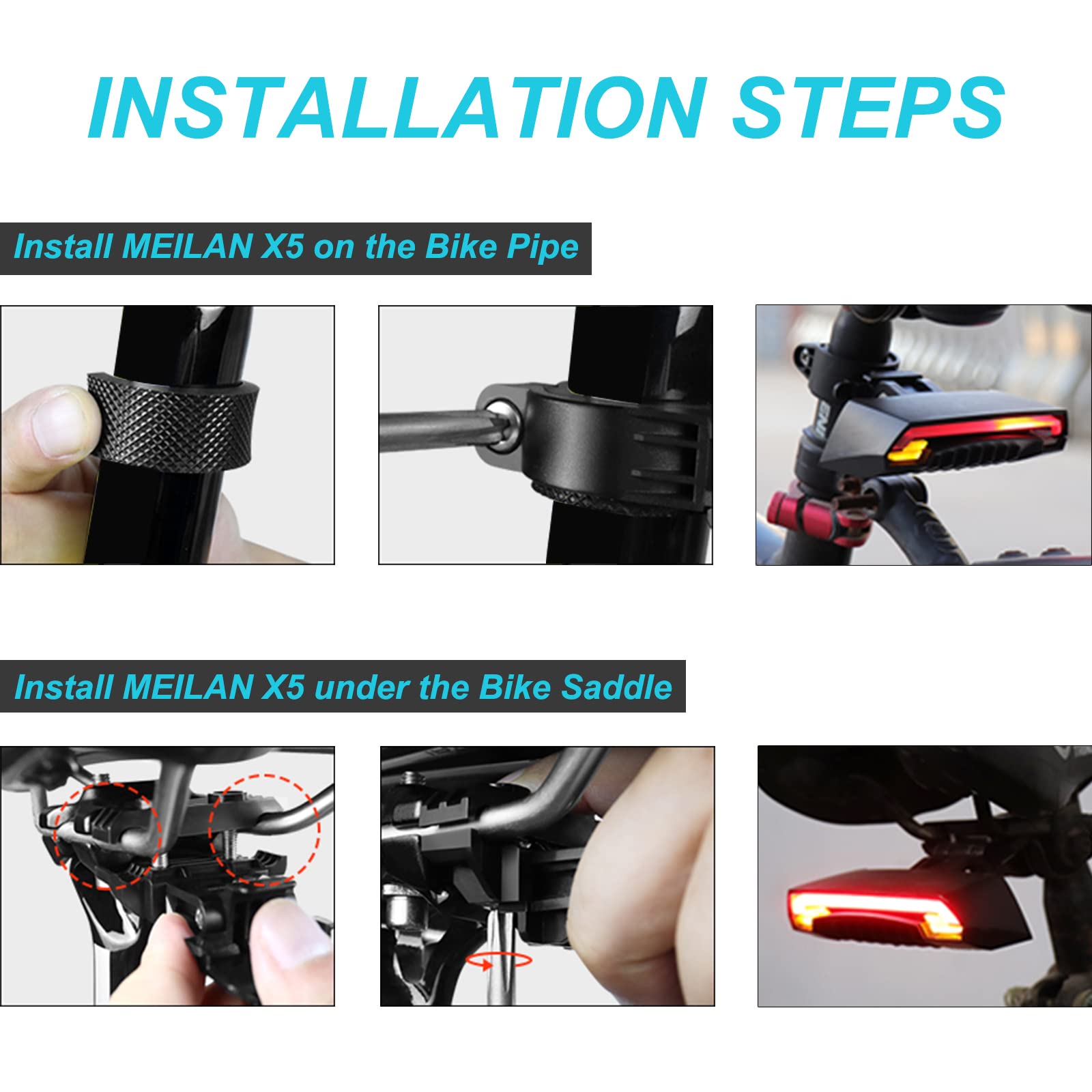 INSTALLATION STEPS

Install MEILAN X5 on the Bike Pipe

Install MEILAN X5 under the Bike Saddle