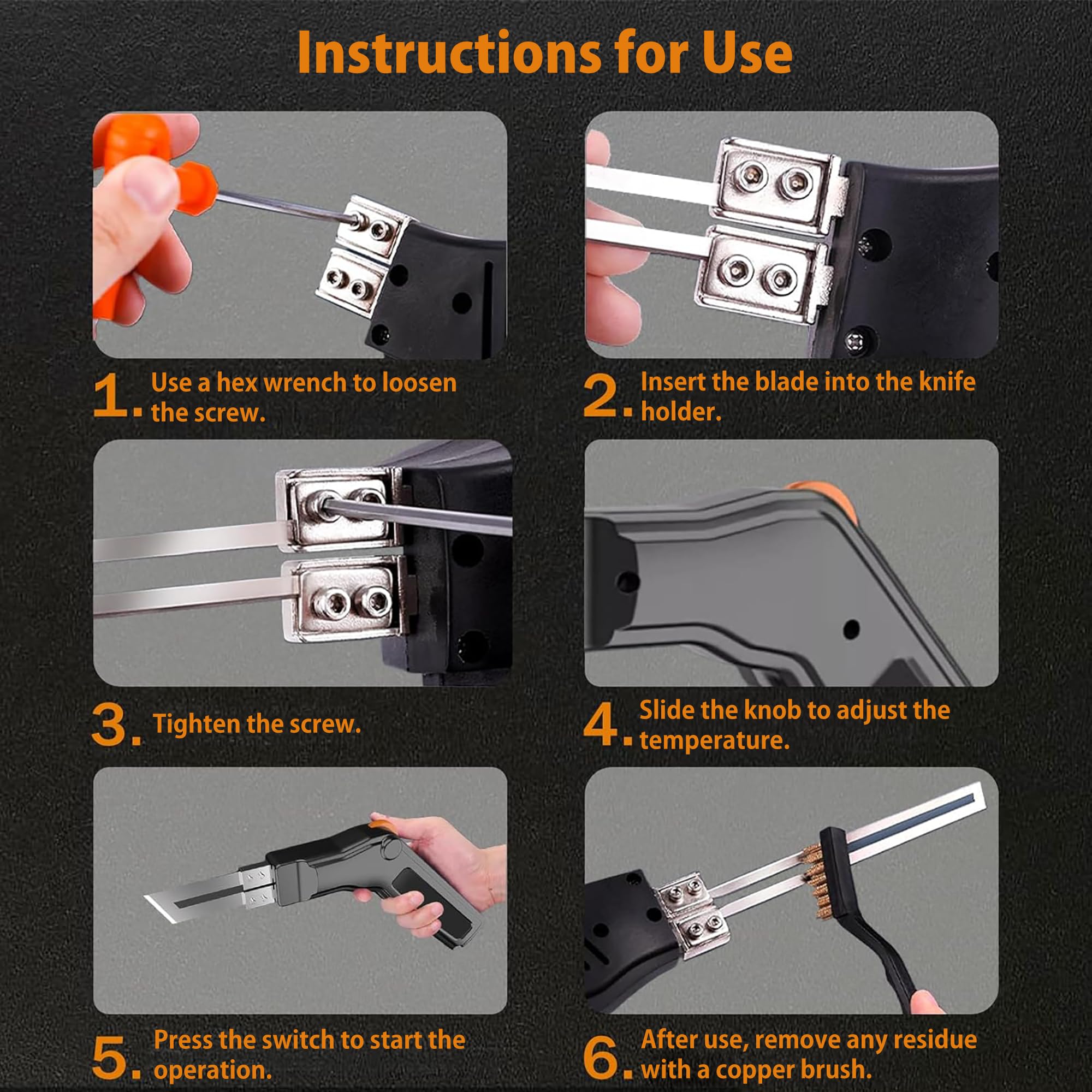 Instructions for Use

1. Use a hex wrench to loosen the screw.

2. Insert the blade into the knife holder.

3. Tighten the screw.

4. Slide the knob to adjust the temperature.

5. Press the switch to start the operation.

6. After use, remove any residue with a copper brush.