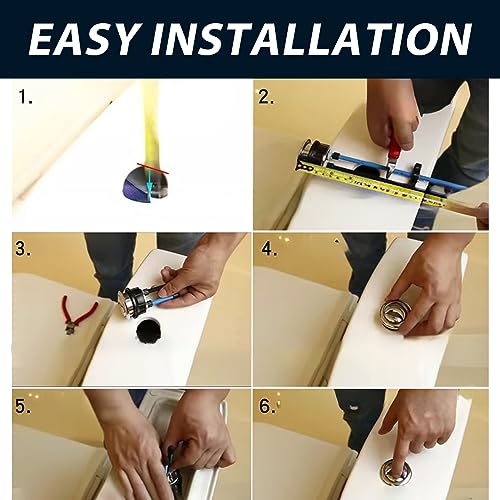 EASY INSTALLATION

1.

2.

3.

4.

5.

6.