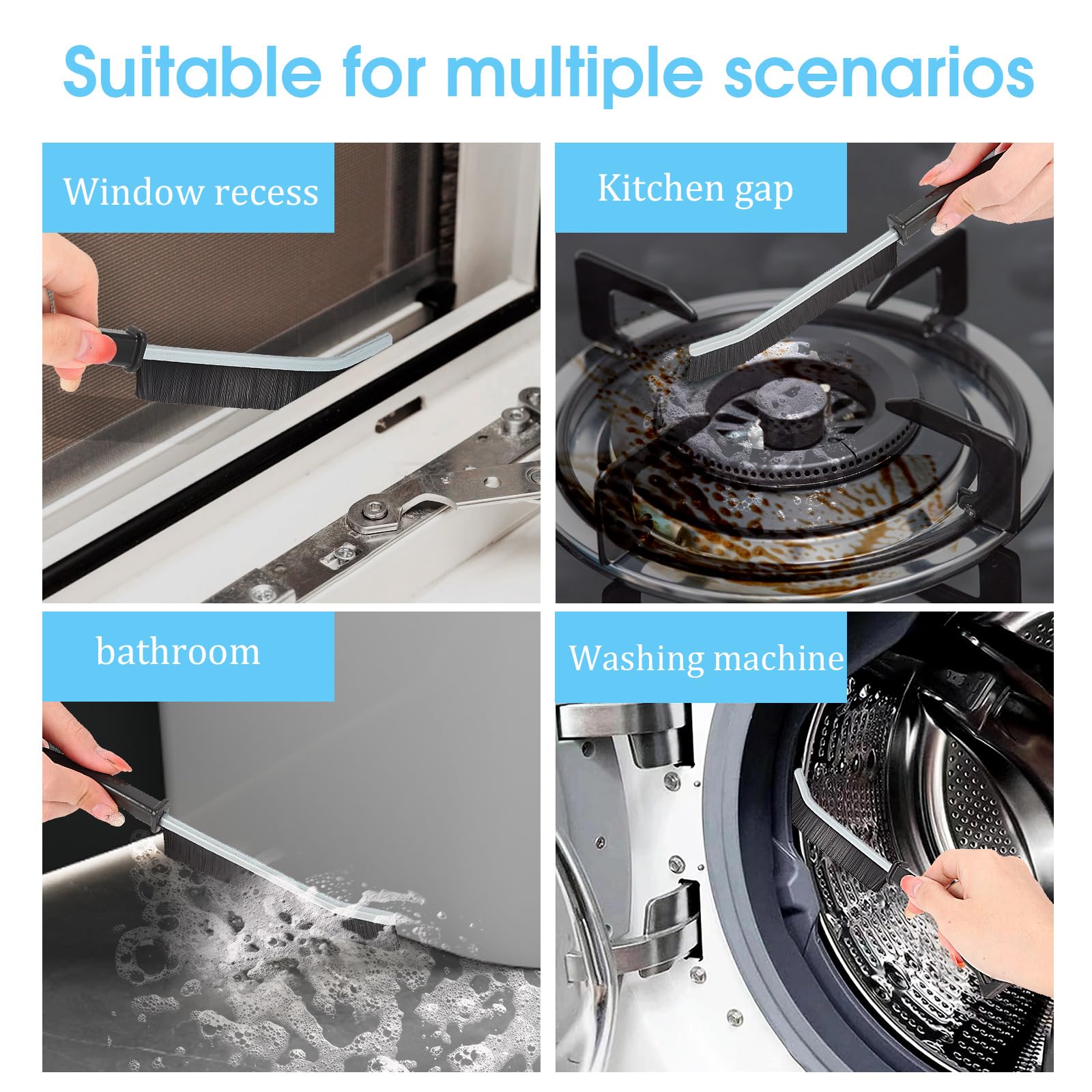 Suitable for multiple scenarios

Window recess

Kitchen gap

bathroom

Washing machine