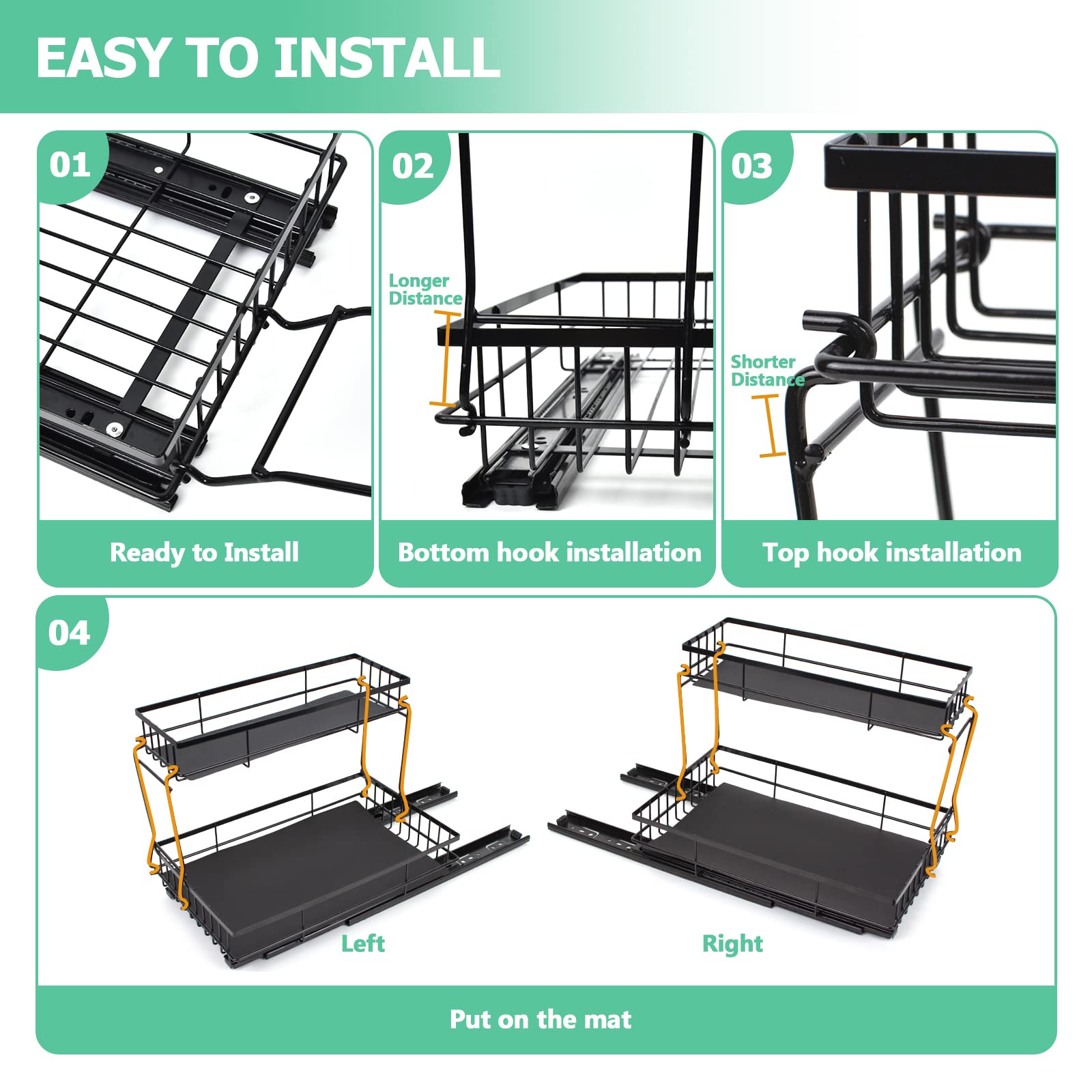 EASY TO INSTALL

01

Ready to Install

02

Longer Distance

Bottom hook installation

03

Shorter Distance

Top hook installation

04

Left

Right

Put on the mat