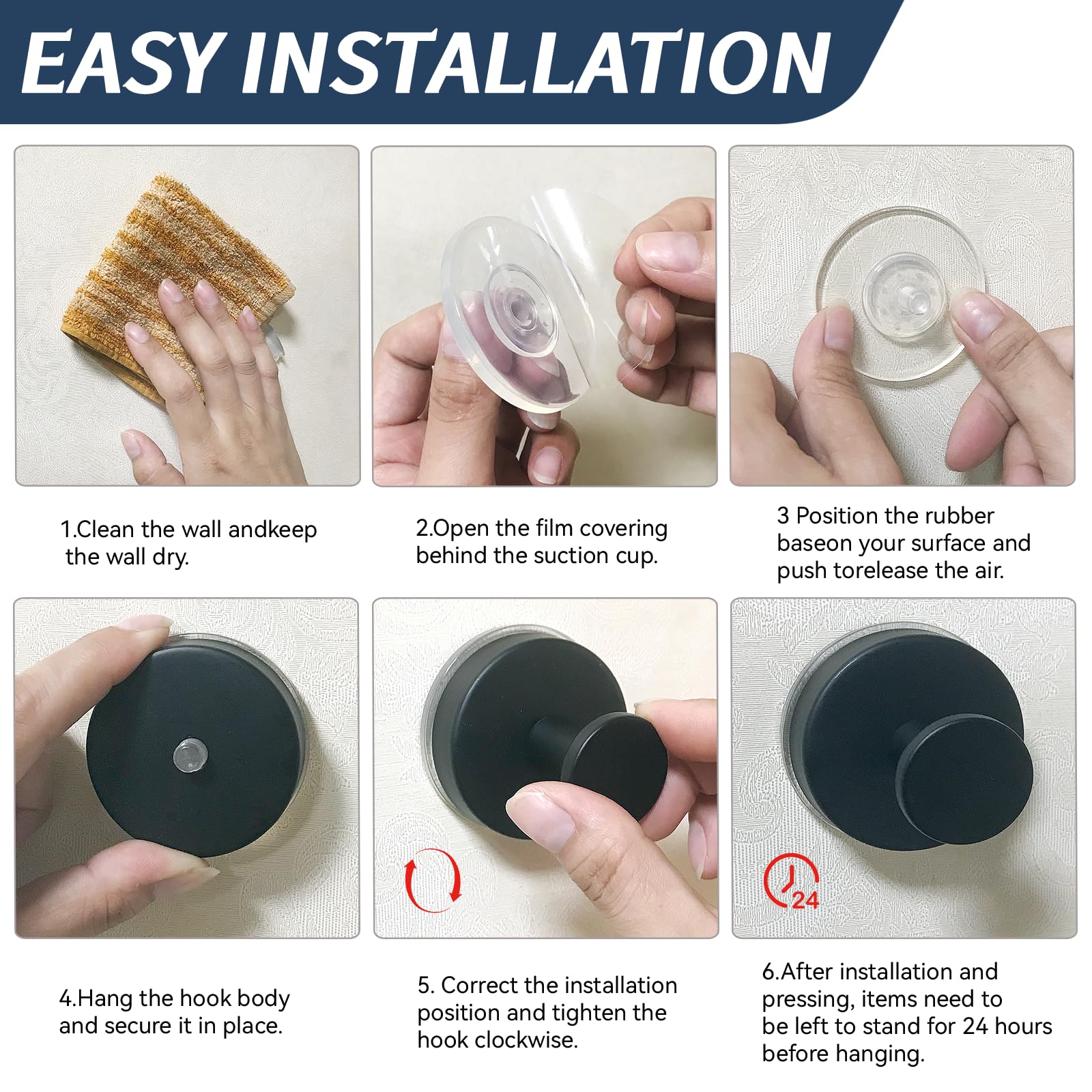 EASY INSTALLATION

1.Clean the wall andkeep the wall dry.

2.Open the film covering behind the suction cup.

3 Position the rubber baseon your surface and push torelease the air.

24

4.Hang the hook body and secure it in place.

5. Correct the installation position and tighten the hook clockwise.

6.After installation and pressing, items need to be left to stand for 24 hours before hanging.