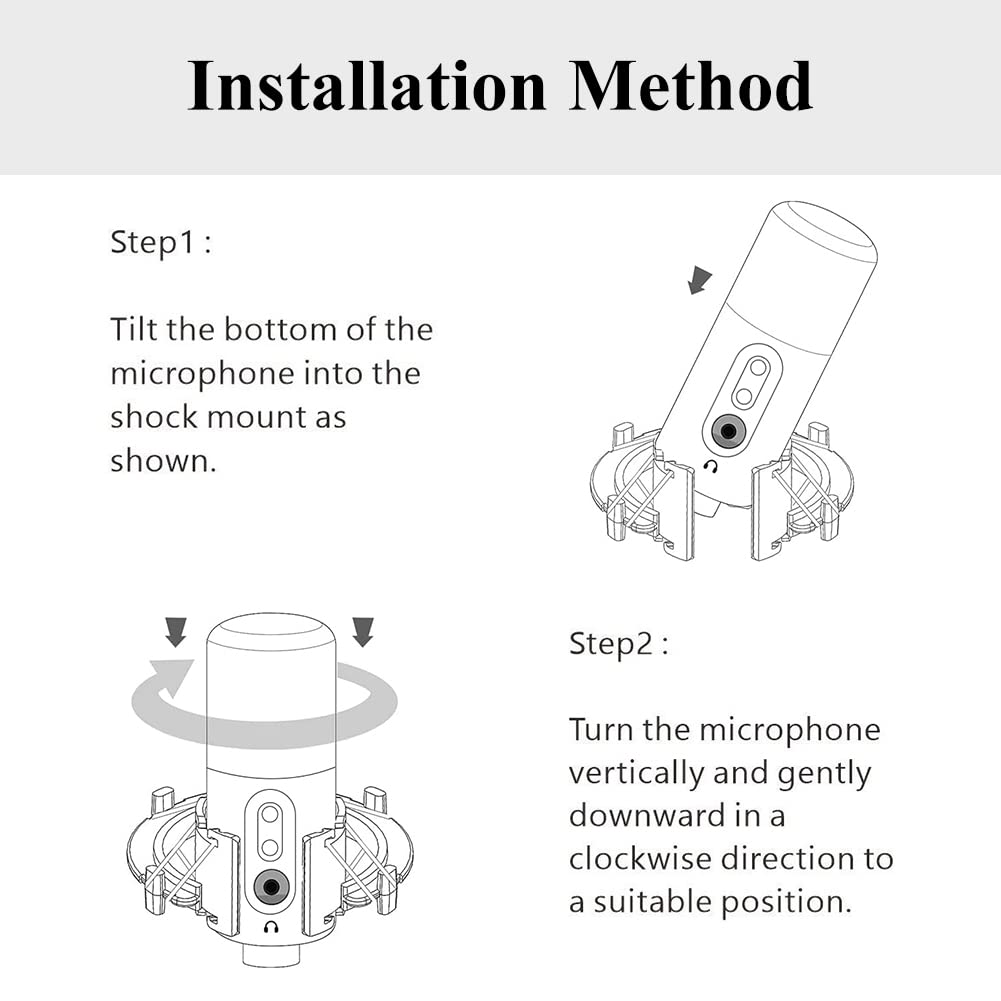 Installation Method

Step1 :

Tilt the bottom of the microphone into the shock mount as shown.

Step2 :

Turn the microphone vertically and gently downward in a clockwise direction to a suitable position.