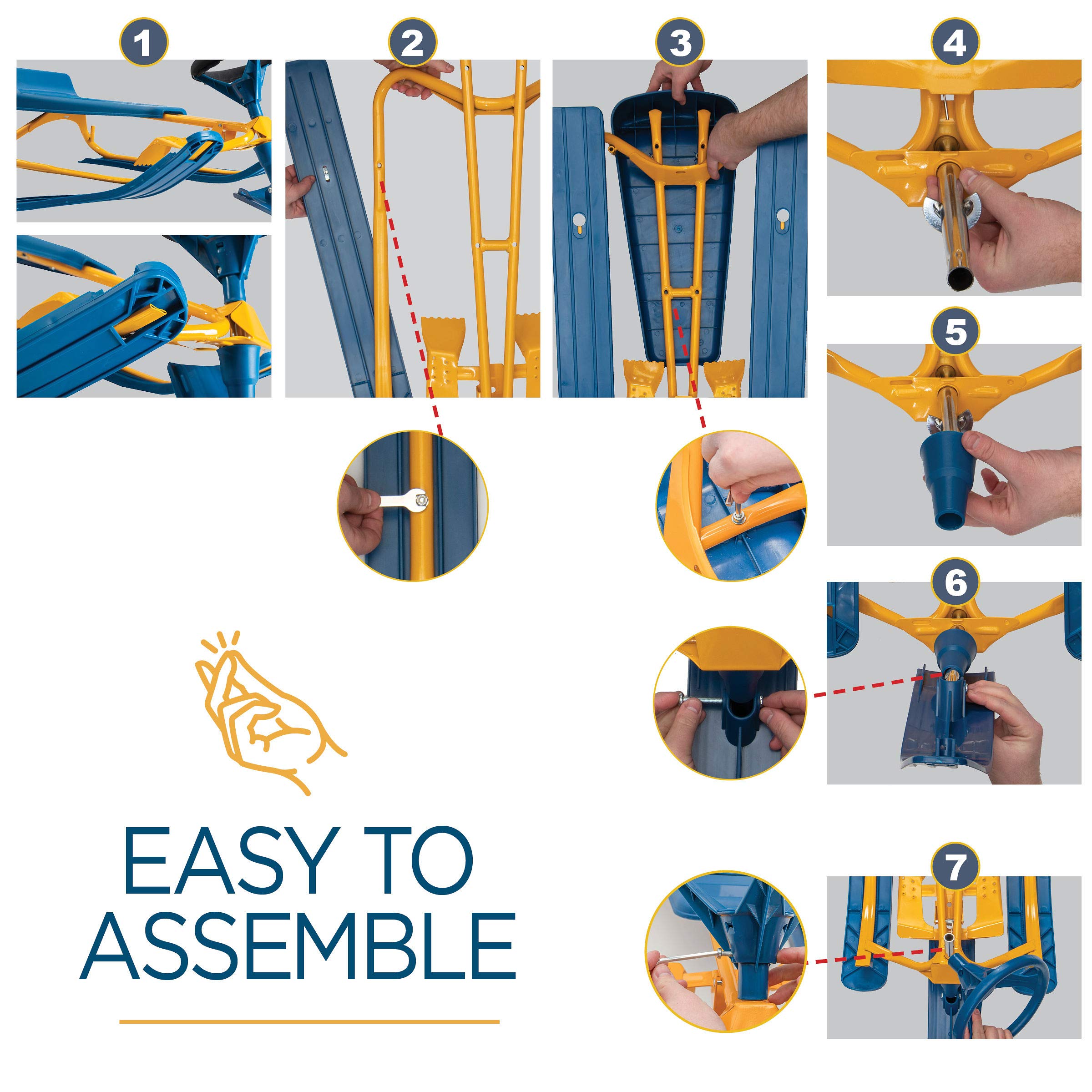 1

2

3

4

5

6

7

EASY TO ASSEMBLE