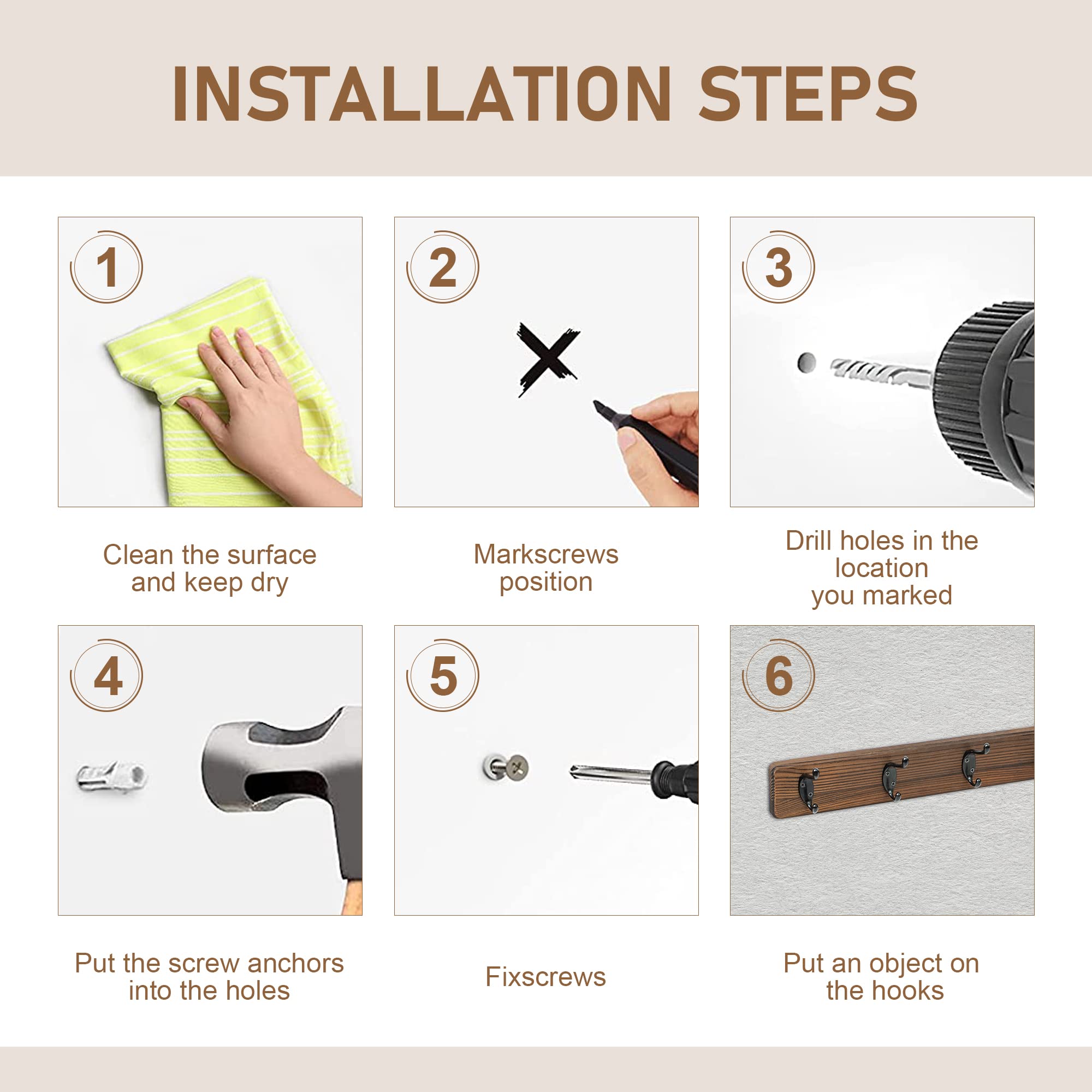 INSTALLATION STEPS

1

Clean the surface and keep dry

2

Markscrews position

3

Drill holes in the location you marked

4

Put the screw anchors into the holes

5

Fixscrews

6

Put an object on the hooks