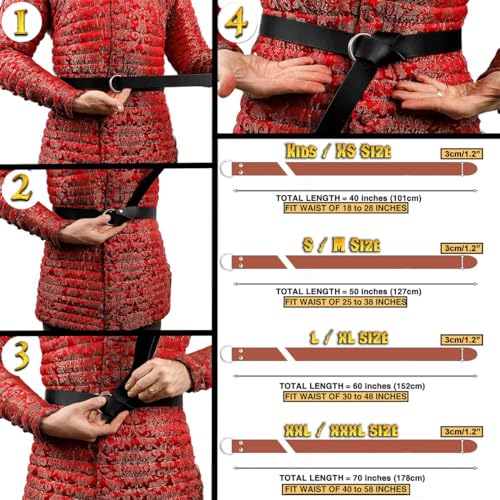 1

2

3

4

KIDS / XS SIZE

3cm/1.2"

TOTAL LENGTH = 40 Inches (101cm)
FIT WAIST OF 18 to 28 INCHES

S / M SIZE

3cm/1.2"

TOTAL LENGTH = 50 Inches (127cm)
FIT WAIST OF 25 to 38 INCHES

L / XL SIZE

3cm/1.2"

TOTAL LENGTH = 60 Inches (152cm)
FIT WAIST OF 30 to 48 INCHES

XXL / XXXL SIZE

3cm/1.2"

TOTAL LENGTH = 70 Inches (178cm)
FIT WAIST OF 40 to 58 INCHES