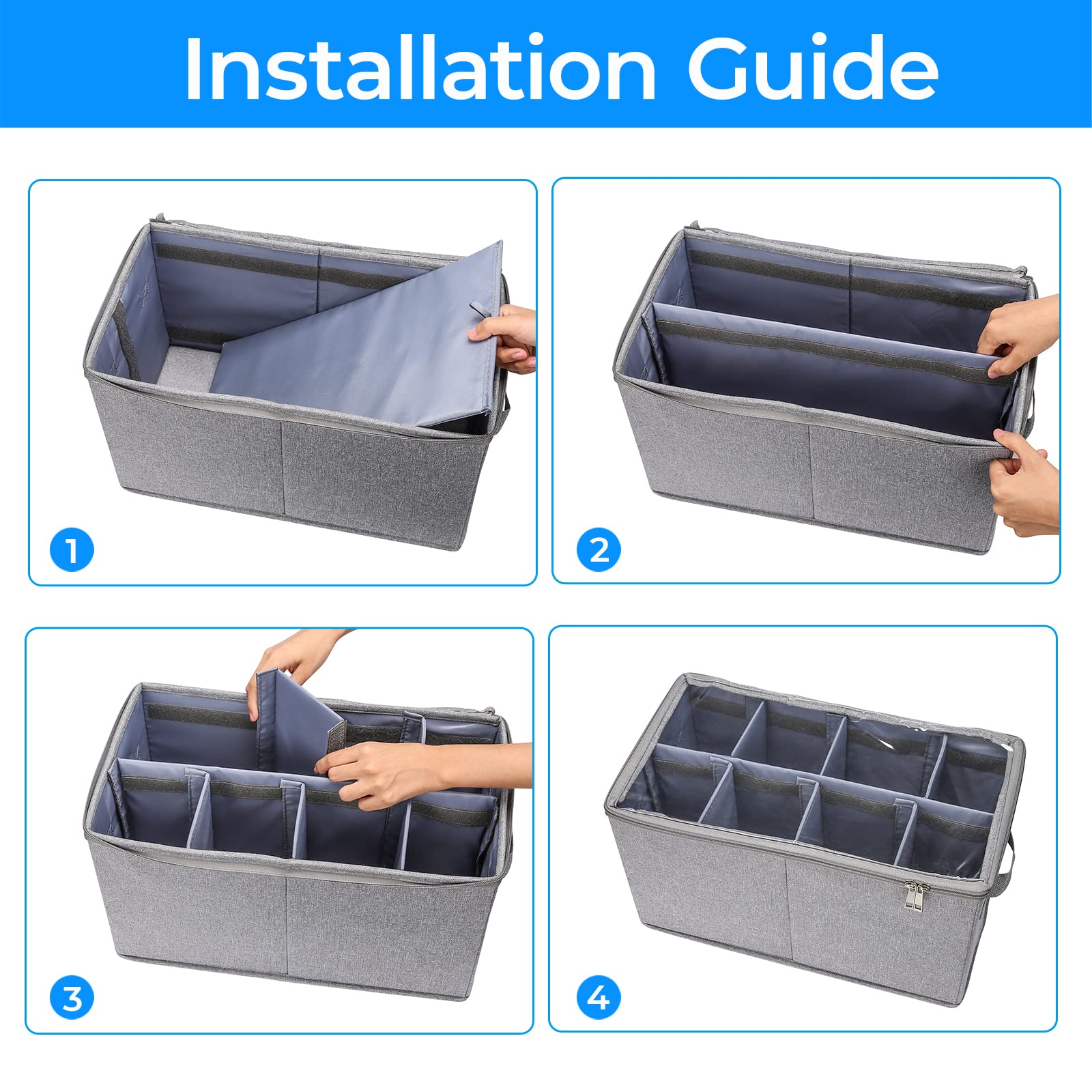 Installation Guide

1

2

3

4