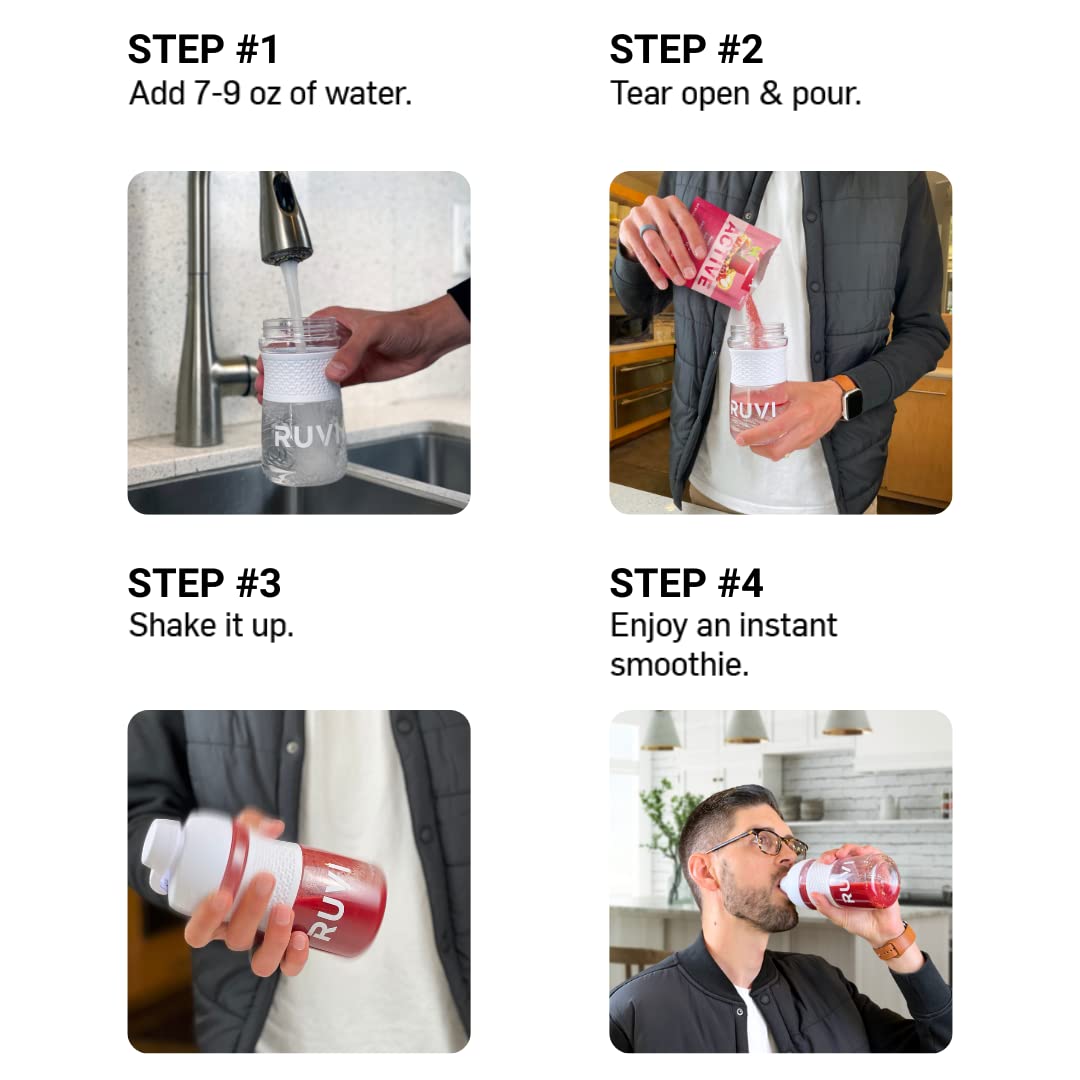 STEP #1
Add 7-9 oz of water.

RUVI

STEP #2
Tear open & pour.

ACTIVE

RUVI

STEP #3
Shake it up.

RUVI

STEP #4
Enjoy an instant smoothie.

RUVI