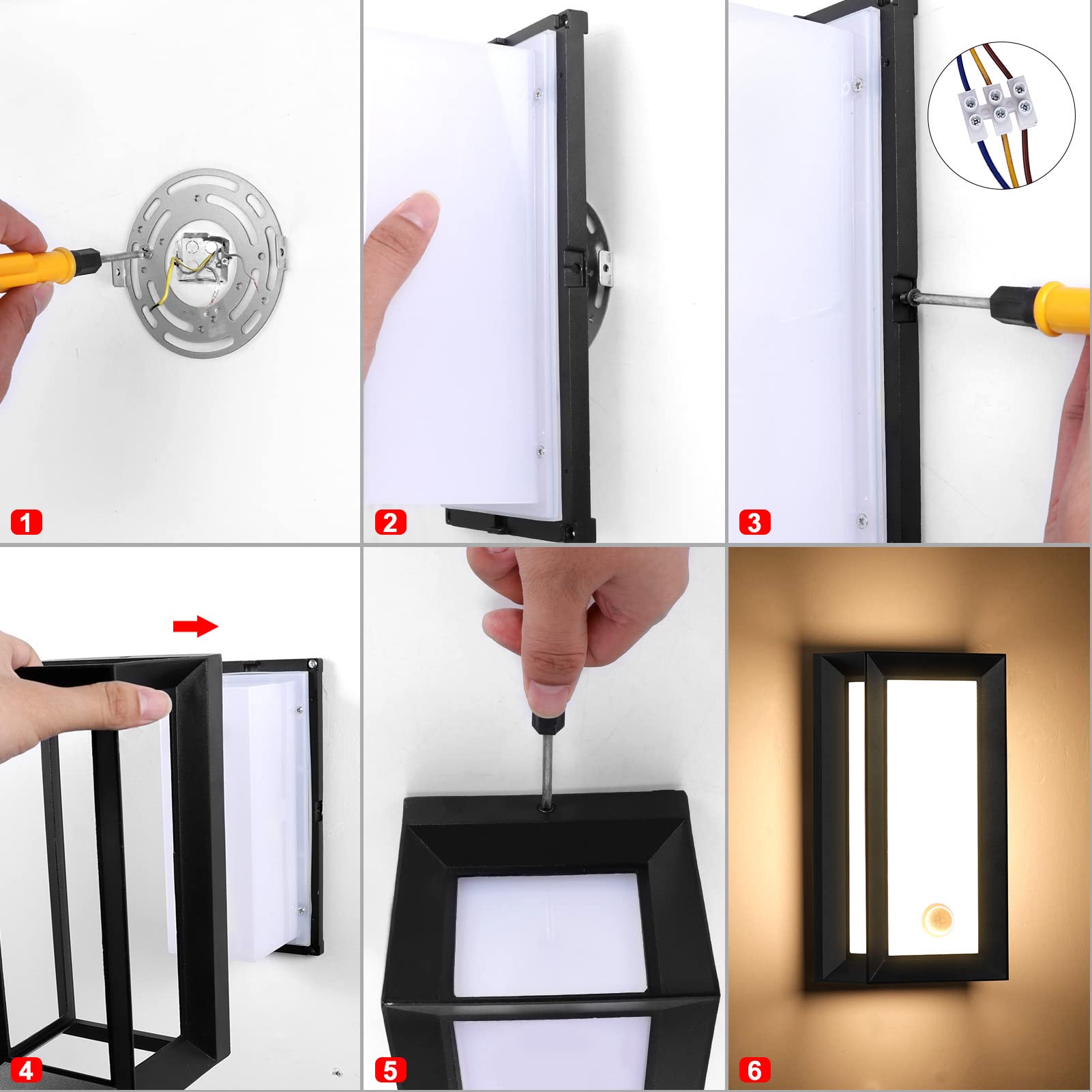 1

2

3

4

5

6