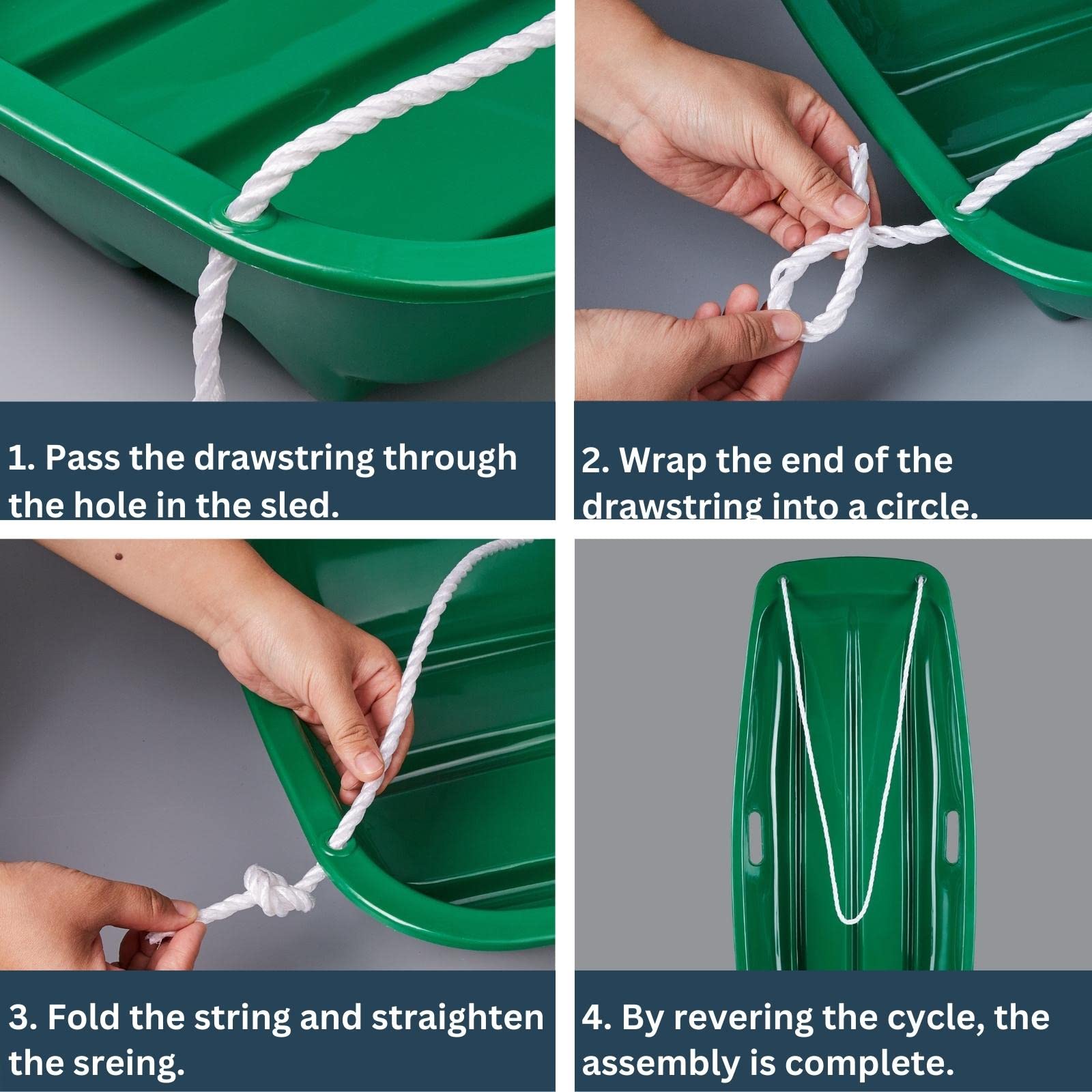 1. Pass the drawstring through the hole in the sled.

2. Wrap the end of the drawstring into a circle.

3. Fold the string and straighten the sreing.

4. By revering the cycle, the assembly is complete.