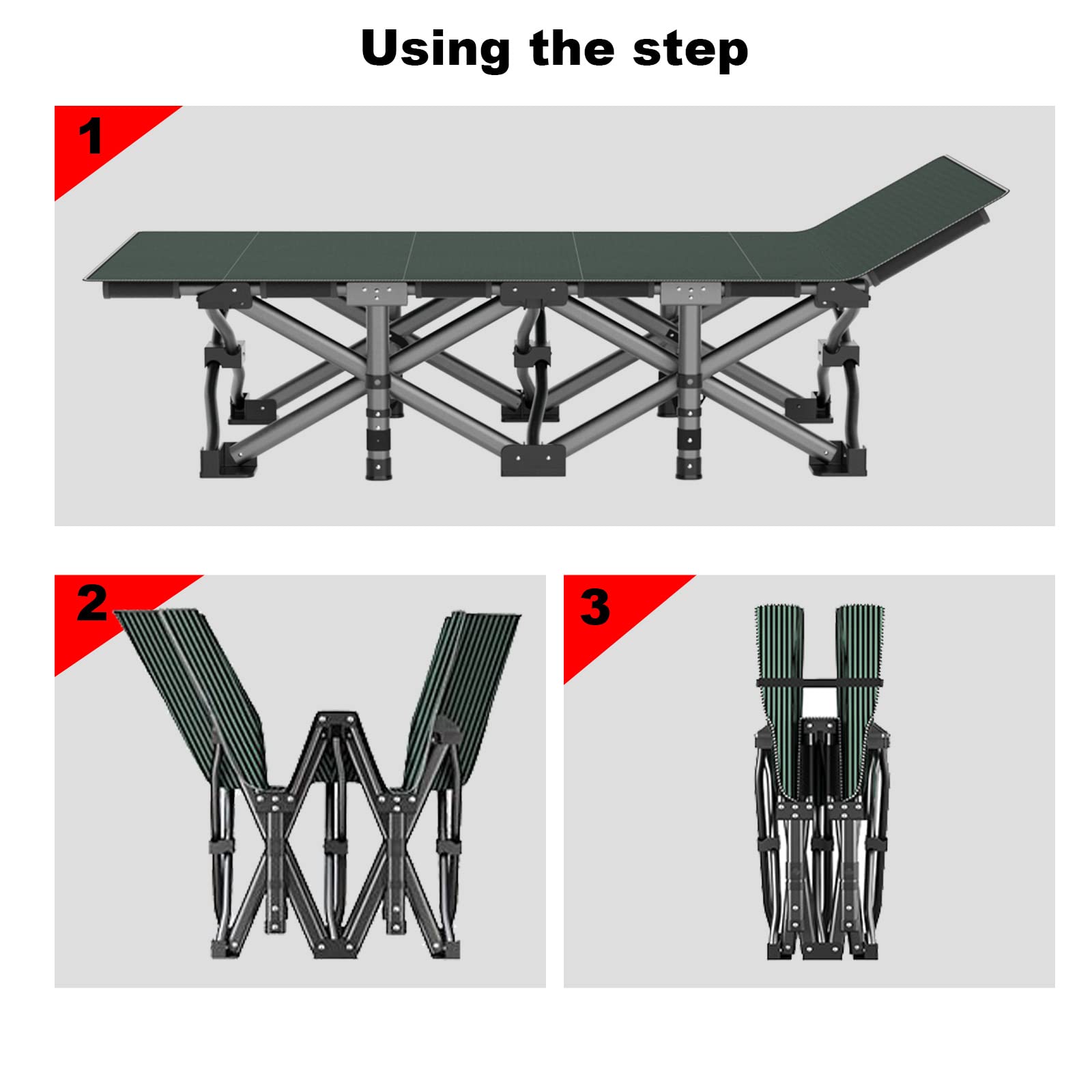 Using the step

1

2

3