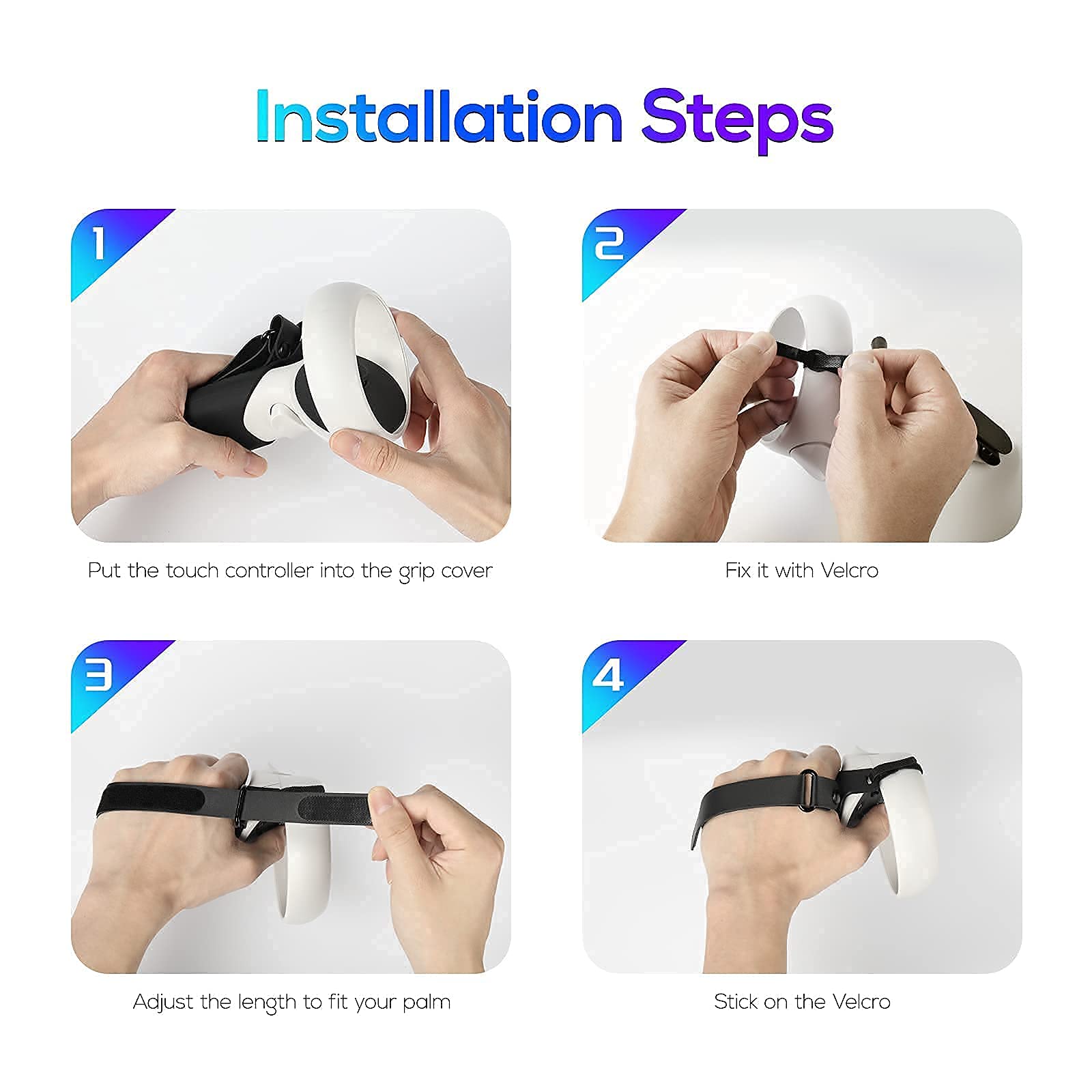 Installation Steps

1

Put the touch controller into the grip cover

2

Fix it with Velcro

3

Adjust the length to fit your palm

4

Stick on the Velcro