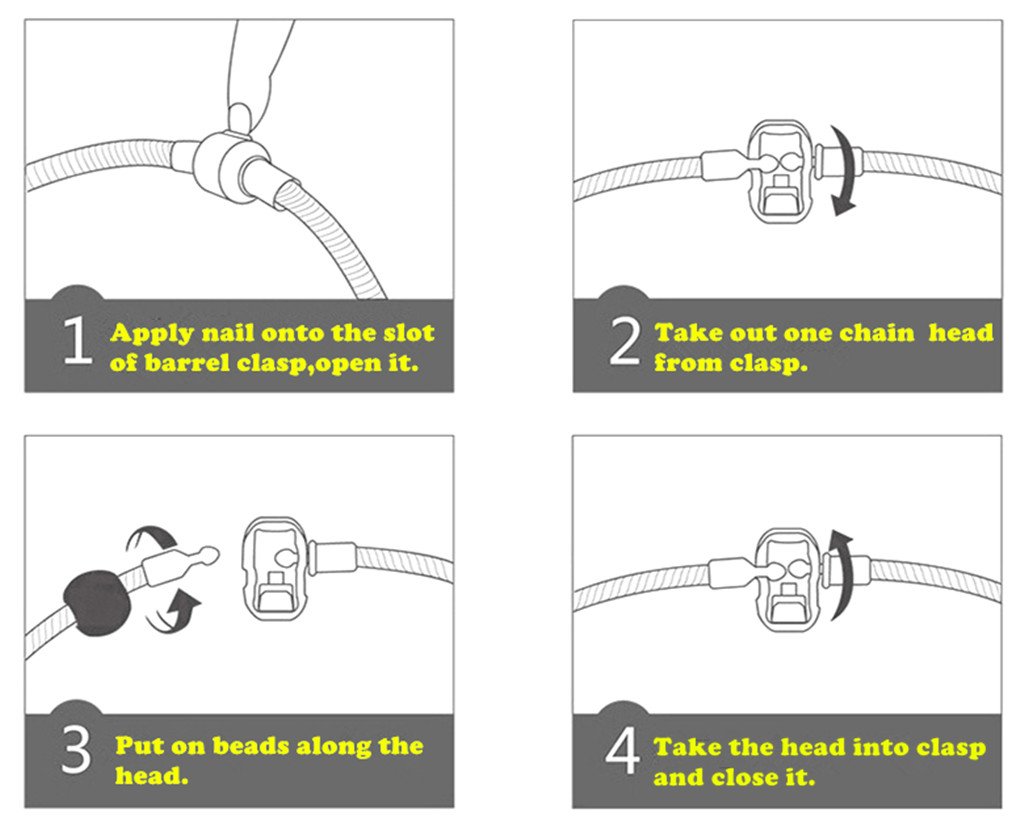 1 Apply nail onto the slot of barrel clasp,open it.

2 Take out one chain head from clasp.

3 Put on beads along the head.

4 Take the head into clasp and close it.