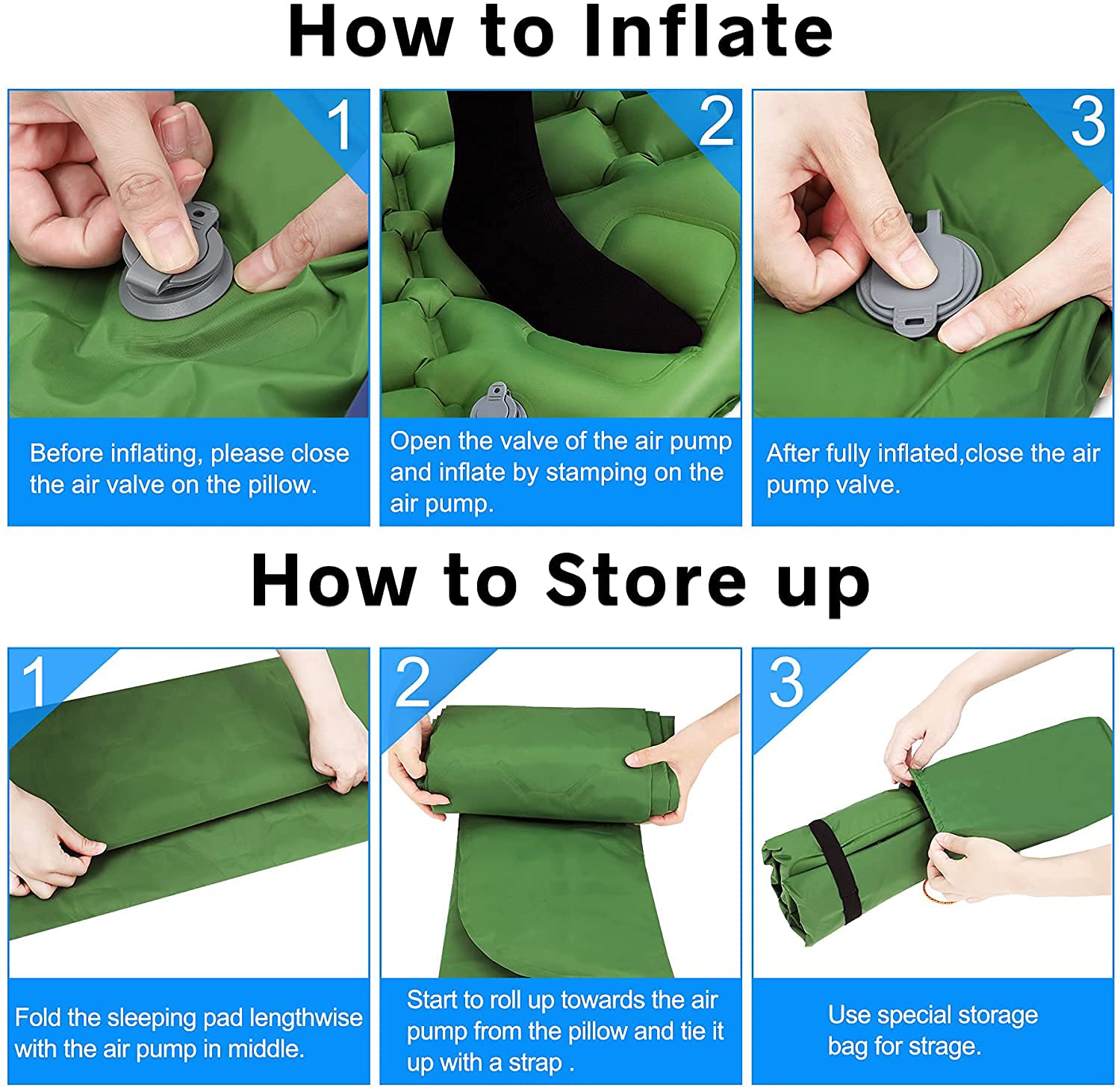 How to Inflate

1

Before inflating, please close the air valve on the pillow.

2

Open the valve of the air pump and inflate by stamping on the air pump.

3

After fully inflated,close the air pump valve.

How to Store up

1

Fold the sleeping pad lengthwise with the air pump in middle.

2

Start to roll up towards the air pump from the pillow and tie it up with a strap .

3

Use special storage bag for strage.