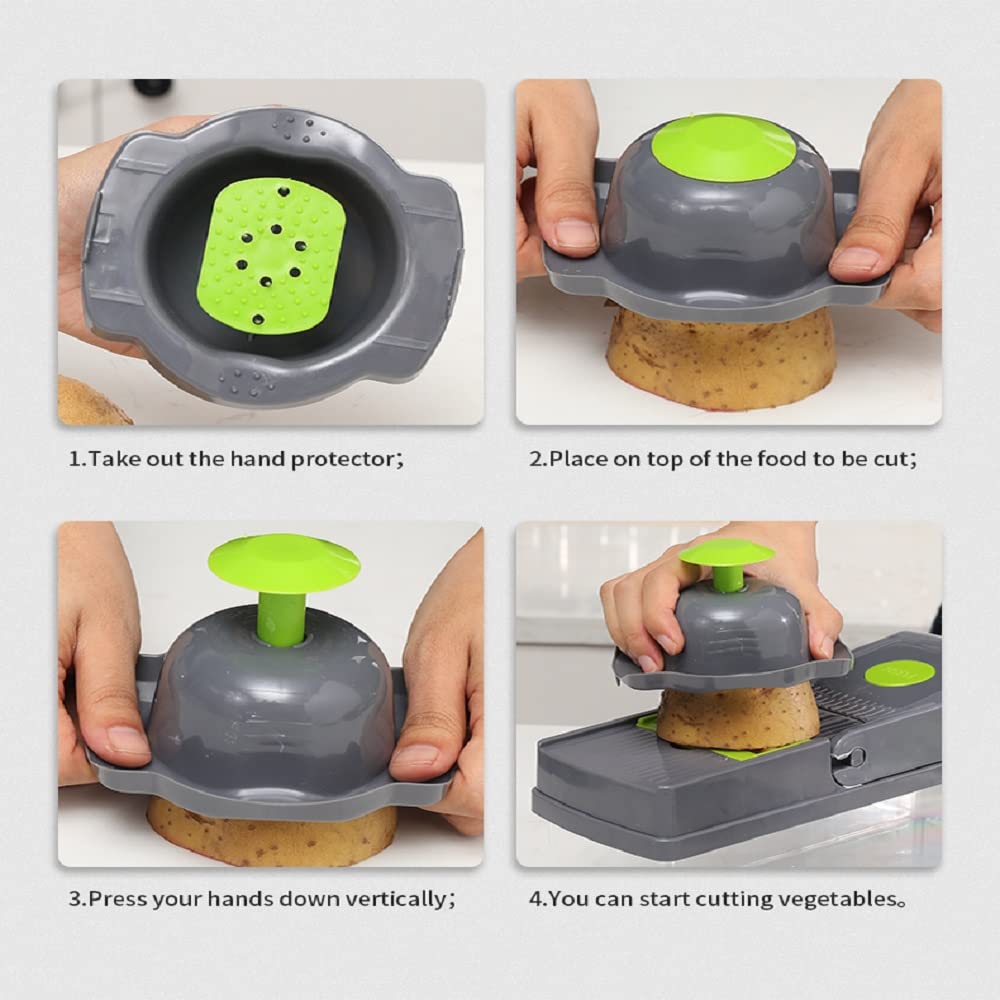 1.Take out the hand protector;

2.Place on top of the food to be cut;

3.Press your hands down vertically;

4.You can start cutting vegetables。