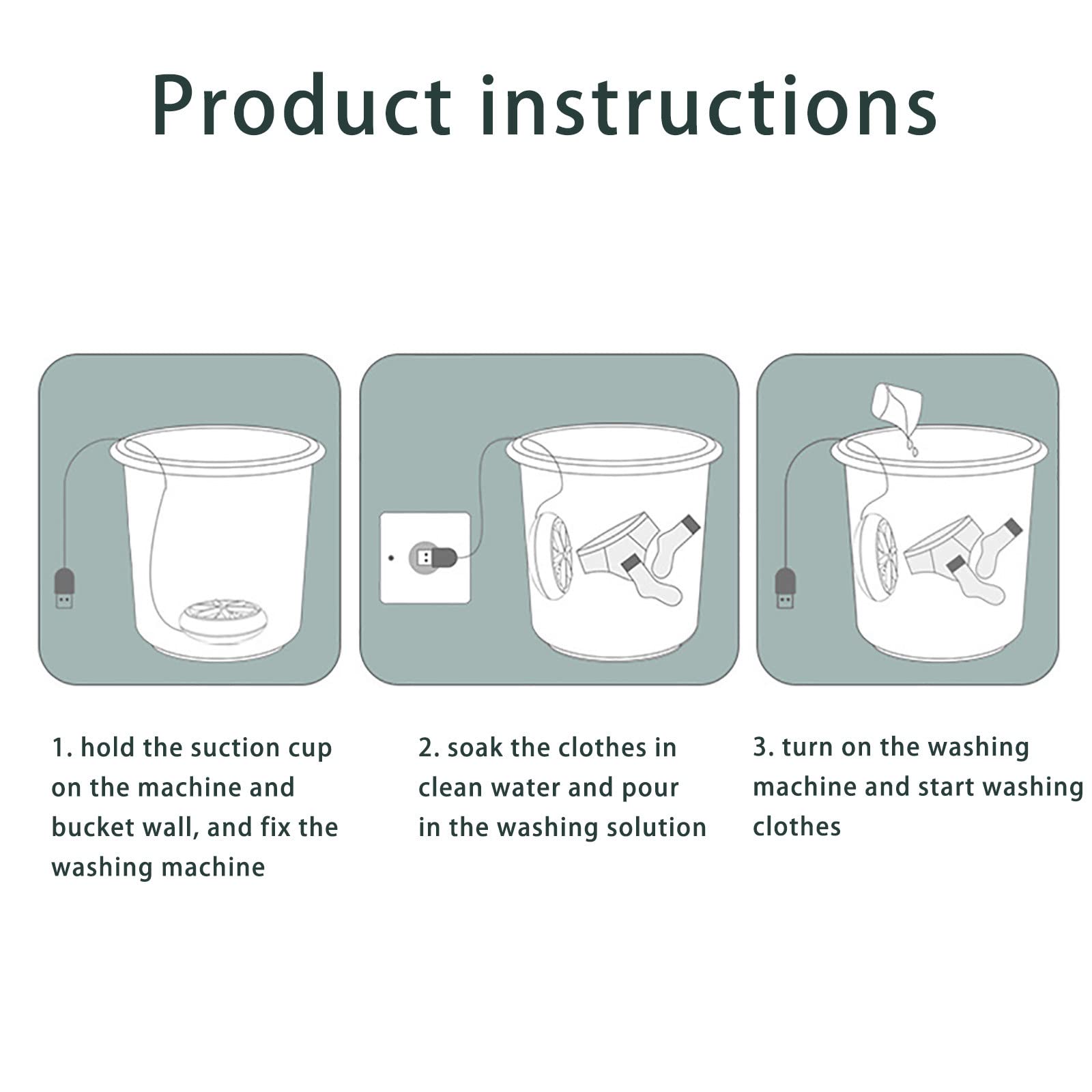 Product instructions

1. hold the suction cup on the machine and bucket wall, and fix the washing machine

2. soak the clothes in clean water and pour in the washing solution

3. turn on the washing machine and start washing clothes