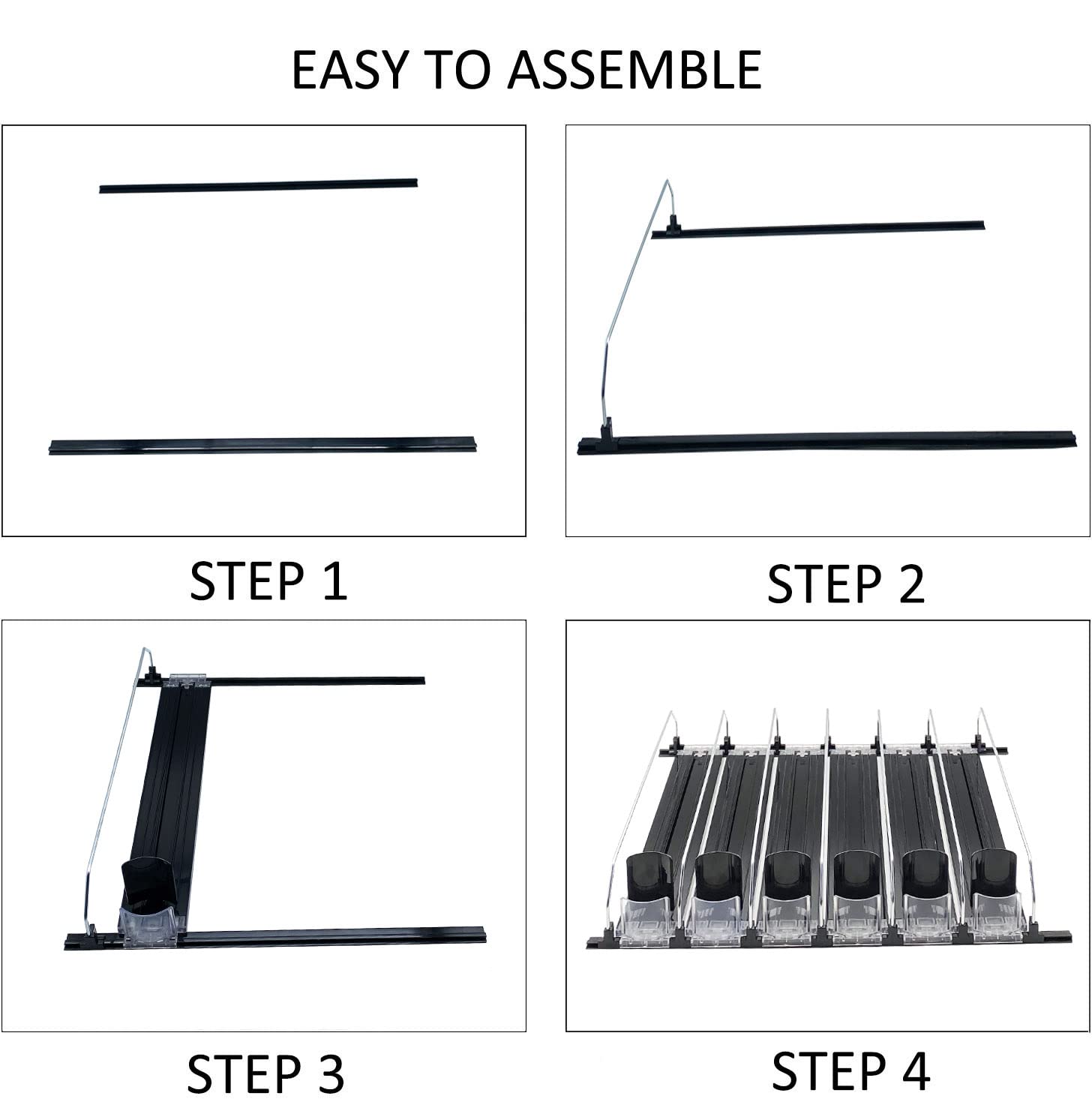 EASY TO ASSEMBLE

STEP 1

STEP 2

STEP 3

STEP 4