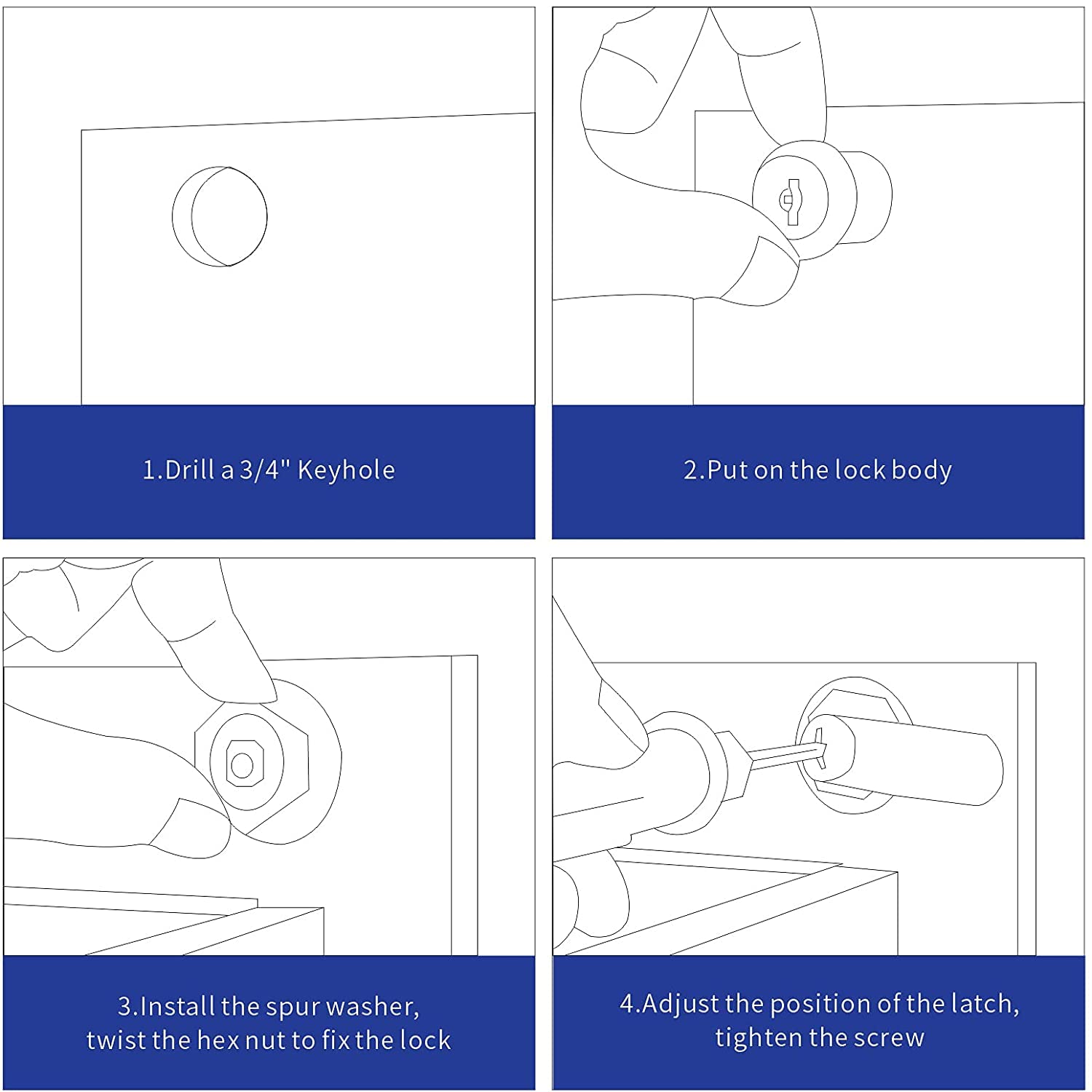 1.Drill a 3/4" Keyhole

2.Put on the lock body

3.Install the spur washer, twist the hex nut to fix the lock

4.Adjust the position of the latch, tighten the screw