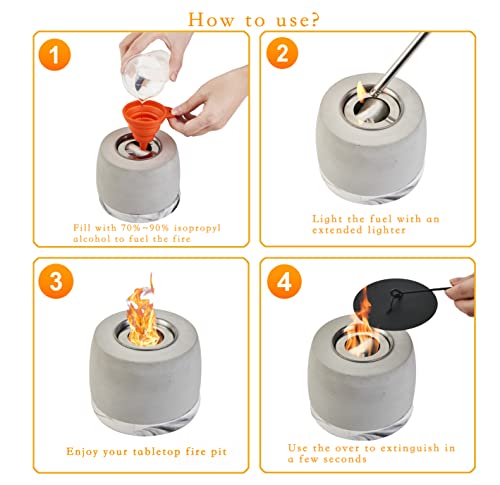 How to use?

1

Fill with 70%~90% isopropyl alcohol to fuel the fire

2

Light the fuel with an extended lighter

3

Enjoy your tabletop fire pit

4

Use the over to extinguish in a few seconds