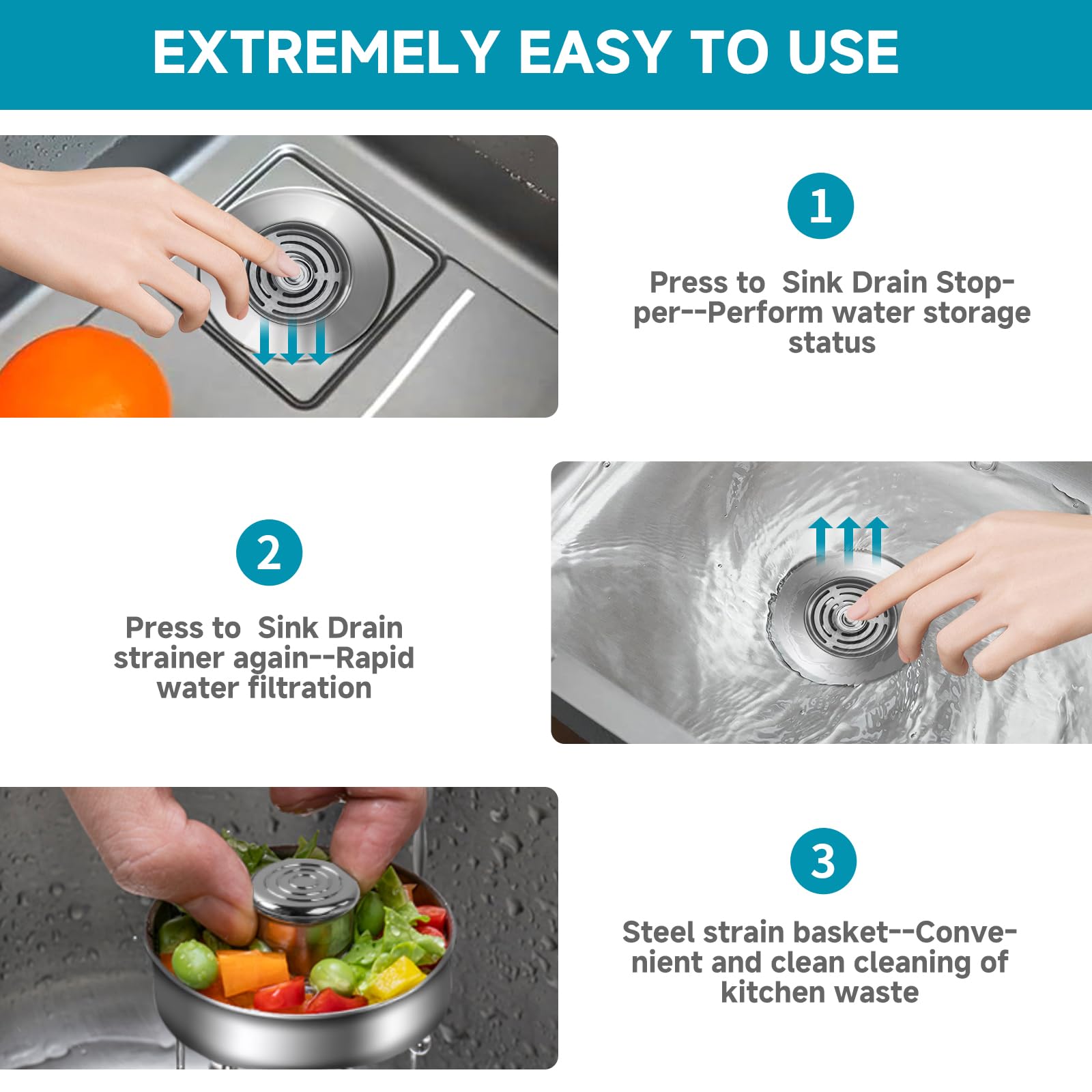 EXTREMELY EASY TO USE

1

Press to  Sink Drain Stopper--Perform water storage status

2

Press to  Sink Drain strainer again--Rapid water filtration

3

Steel strain basket--Convenient and clean cleaning of kitchen waste