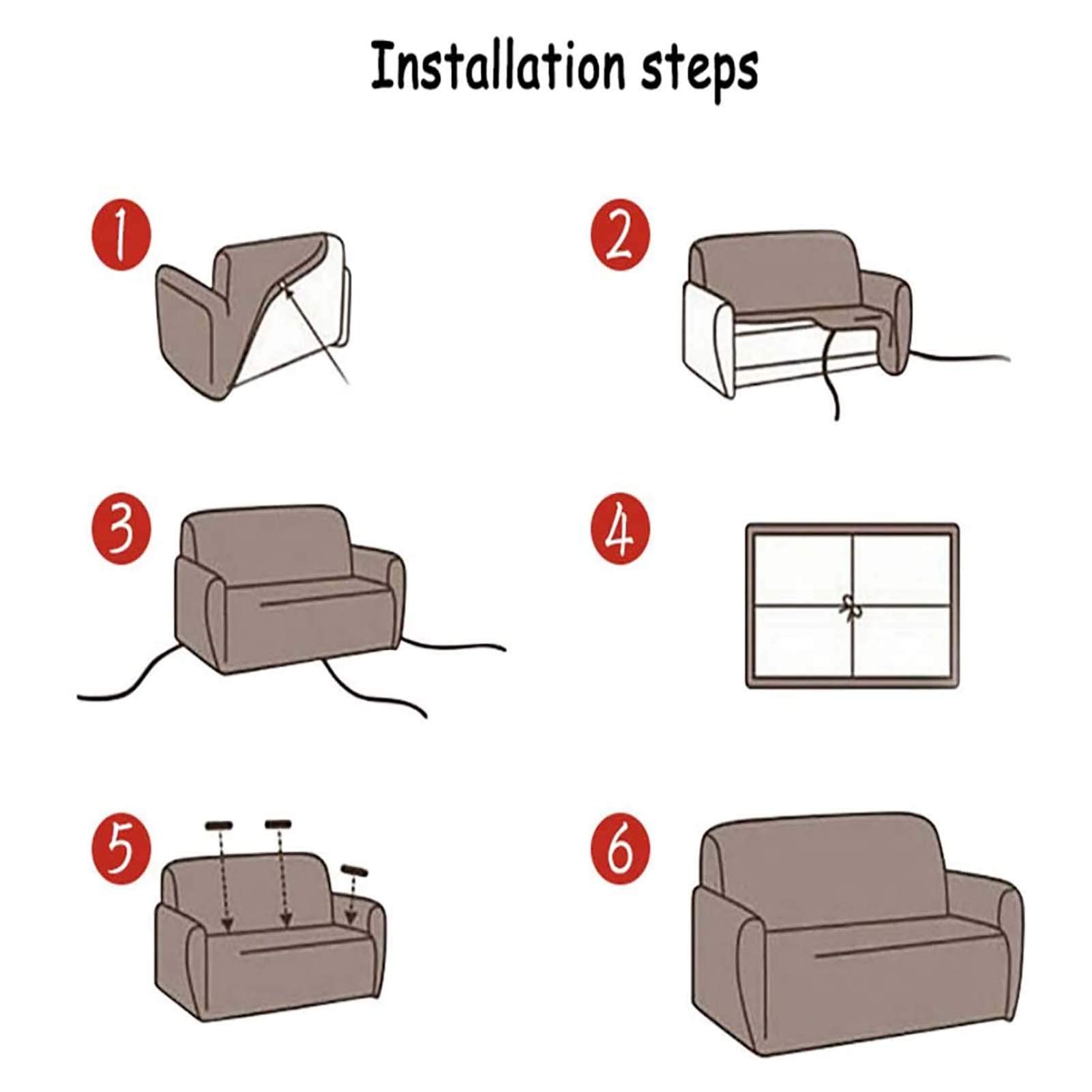 Installation steps

1

2

3

4

5

6