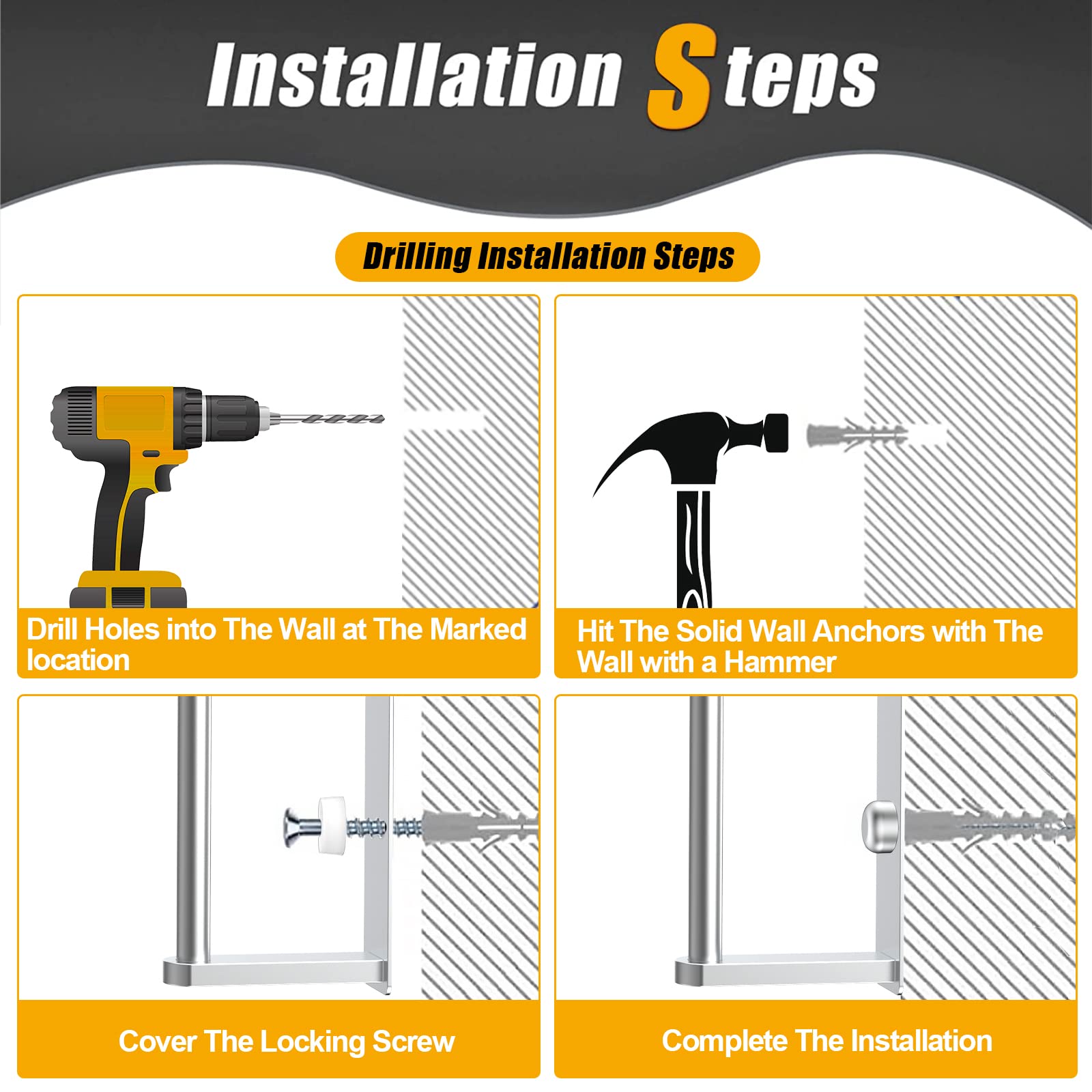 Installation Steps

Drilling Installation Steps

Drill Holes into The Wall at The Marked location

Hit The Solid Wall Anchors with The Wall with a Hammer

Cover The Locking Screw

Complete The Installation