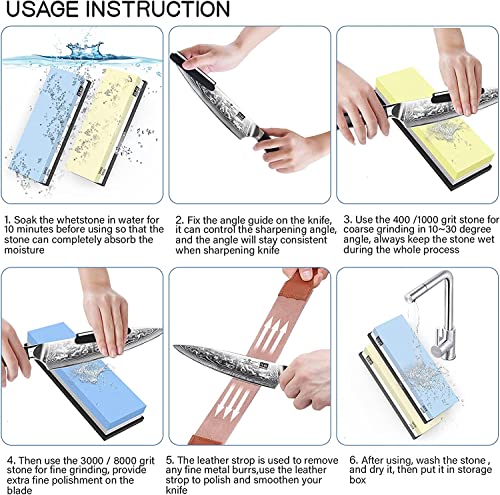 USAGE INSTRUCTION

1. Soak the whetstone in water for 10 minutes before using so that the stone can completely absorb the moisture

2. Fix the angle guide on the knife, it can control the sharpening angle, and the angle will stay consistent when sharpening knife

3. Use the 400 /1000 grit stone for coarse grinding in 10~30 degree angle, always keep the stone wet during the whole process

4. Then use the 3000 / 8000 grit stone for fine grinding, provide extra fine polishment on the blade

5. The leather strop is used to remove any fine metal burrs,use the leather strop to polish and smoothen your knife

6. After using, wash the stone , and dry it, then put it in storage box