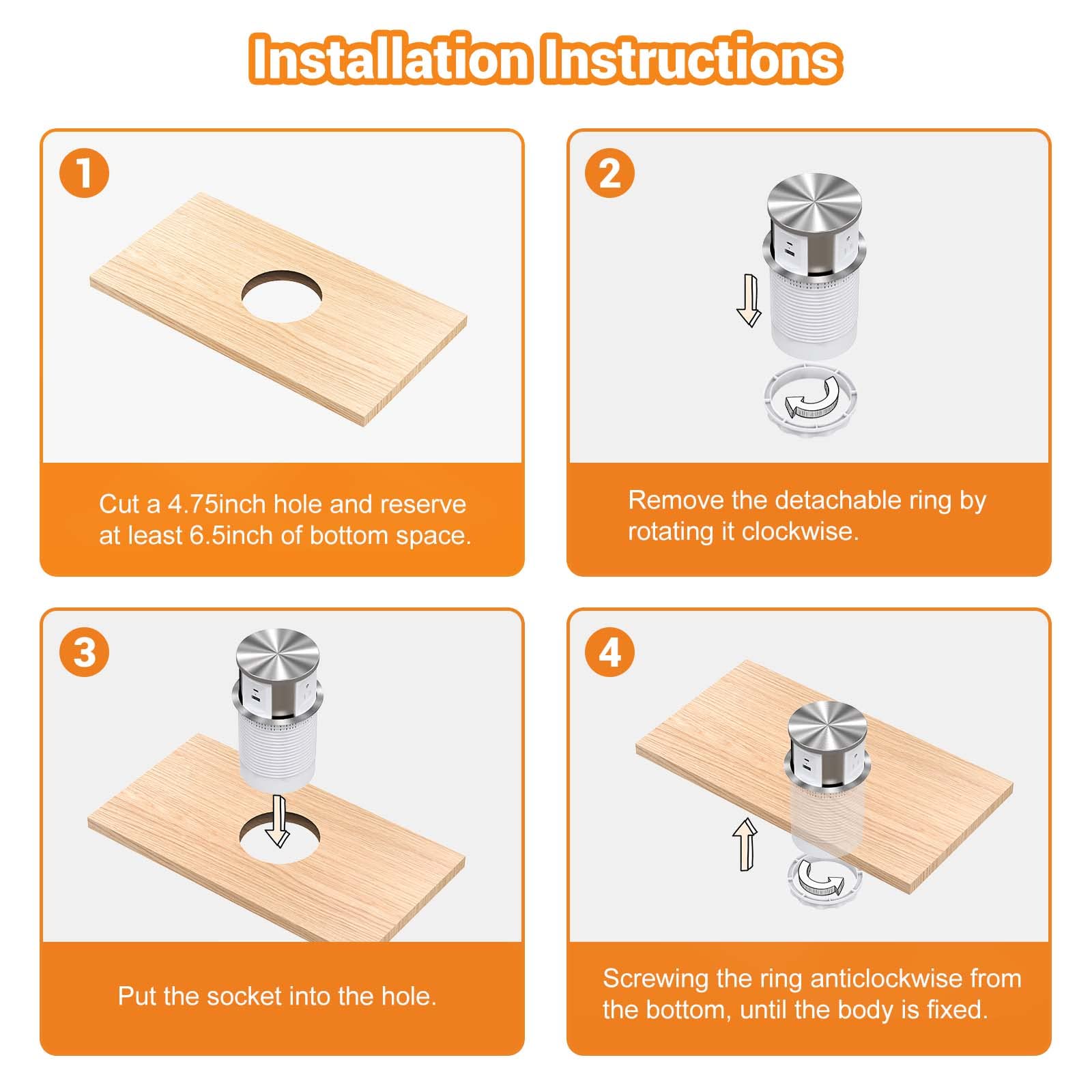 Installation Instructions

1

Cut a 4.75inch hole and reserve at least 6.5inch of bottom space.

2

Remove the detachable ring by rotating it clockwise.

3

Put the socket into the hole.

4

Screwing the ring anticlockwise from the bottom, until the body is fixed.